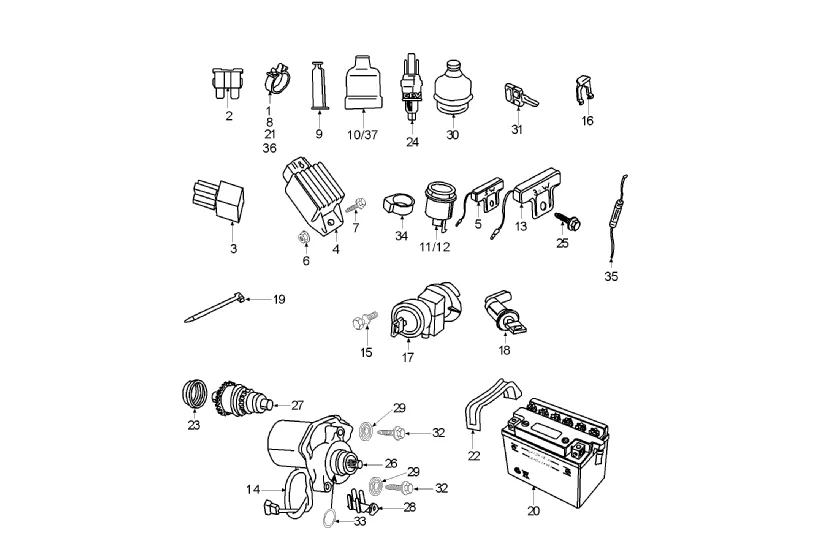 2
1
8
21
36
9
10/37
24
30
31
16
3
6
4
7
34
11/12
5
13
25
35
19
15
17
18
23
27
29
32
26
29
32
14
28
33
22
20