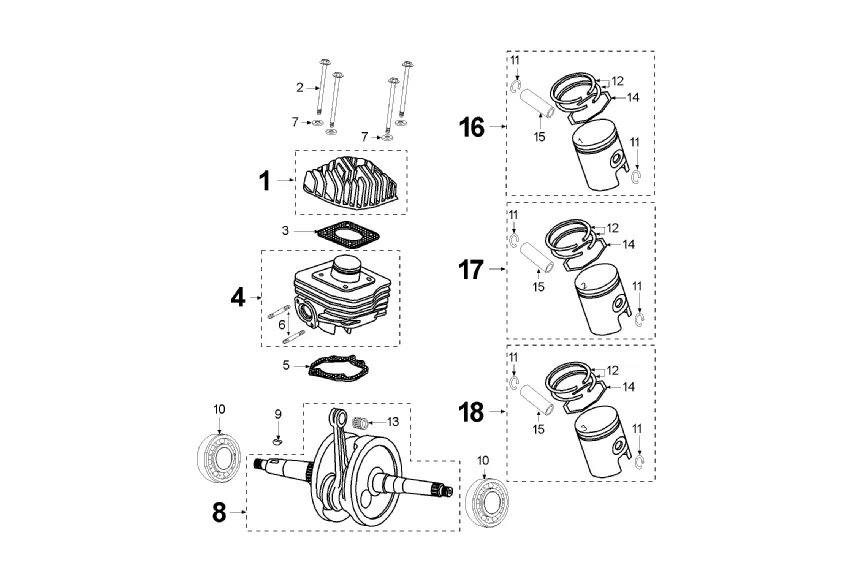 2
7
7
1
3
4
6
5
10
9
13
8
10
11
12
14
16
15
11
11
12
14
17
15
11
11
12
14
18
15
11