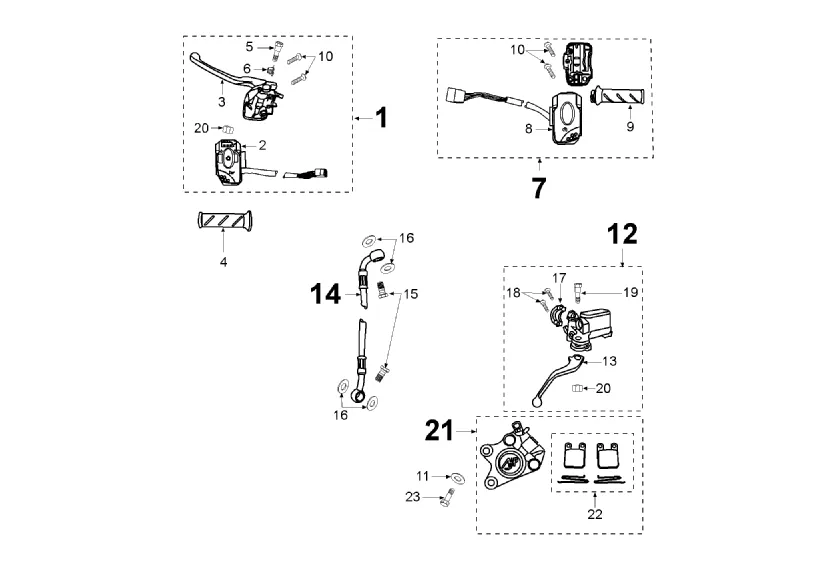 5
6
10
3
1
20
2
4
10
8
9
7
16
14
15
16
12
17
18
19
13
20
21
11
23
22