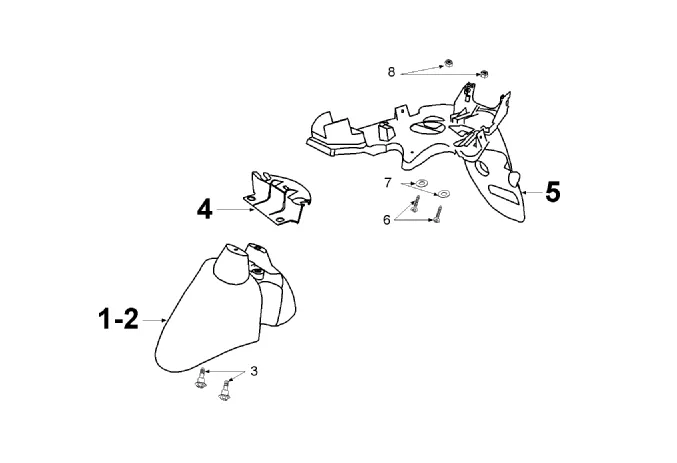 8
7
5
4
6
1-2
3