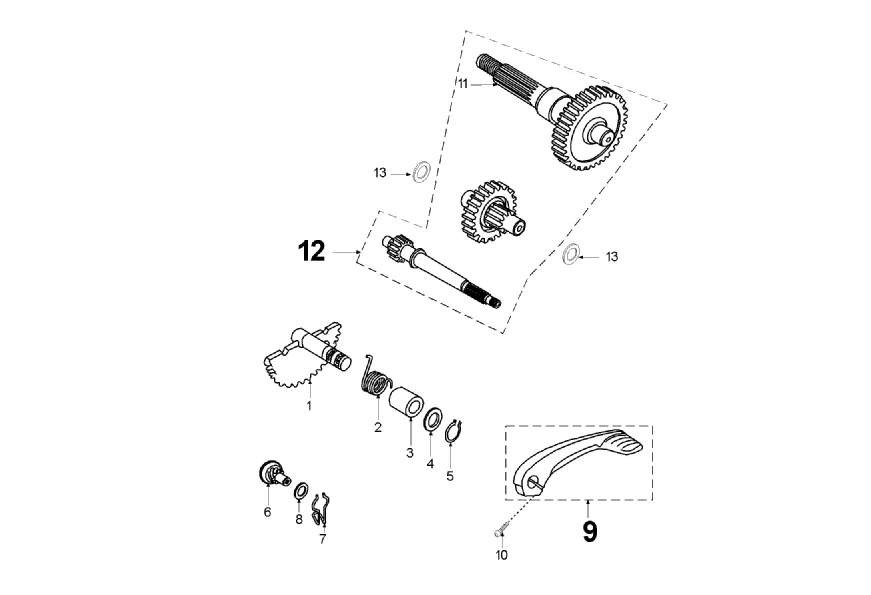 11
13
12
13
1
2
3
4
5
6
8
7
9
10