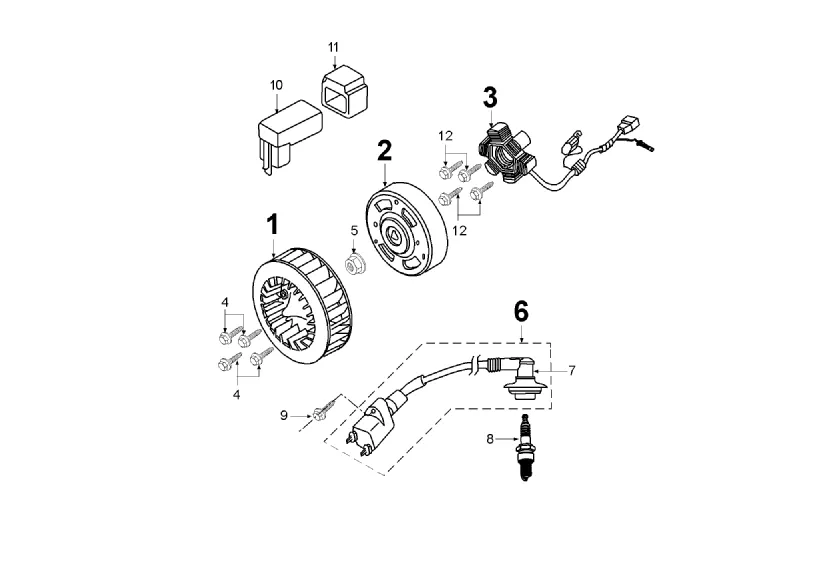 11
10
3
12
2
12
1
5
4
4
6
7
9
8