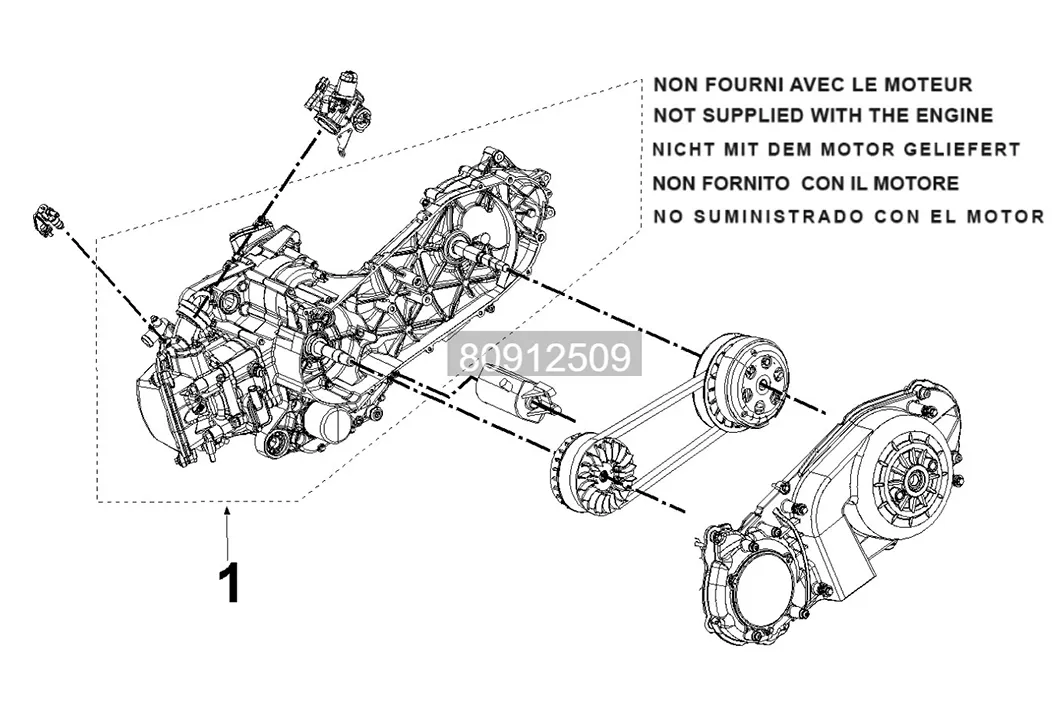 NON FOURNI AVEC LE MOTEUR
NOT SUPPLIED WITH THE ENGINE
NICHT MIT DEM MOTOR GELIEFERT
NON FORNITO CON IL MOTORE
NO SUMINISTRADO CON EL MOTOR

80912509

1