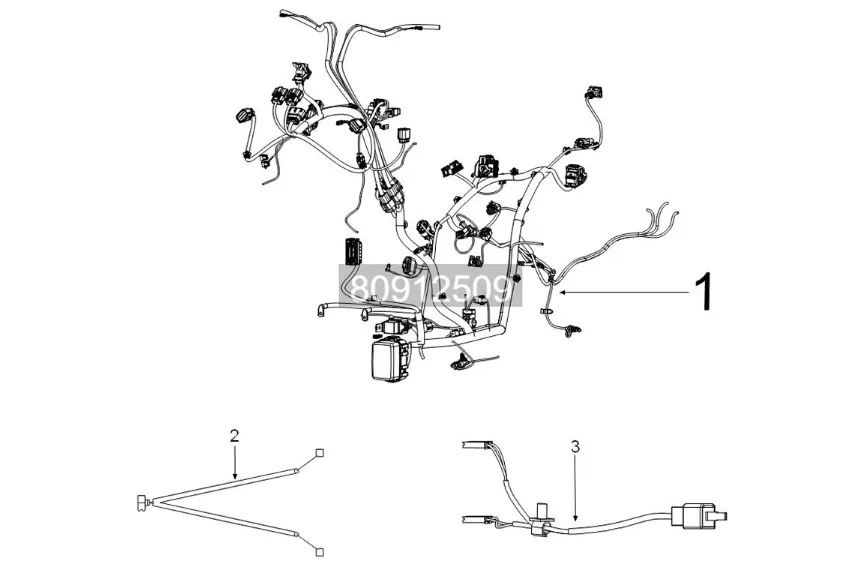 80912509
1
2
3