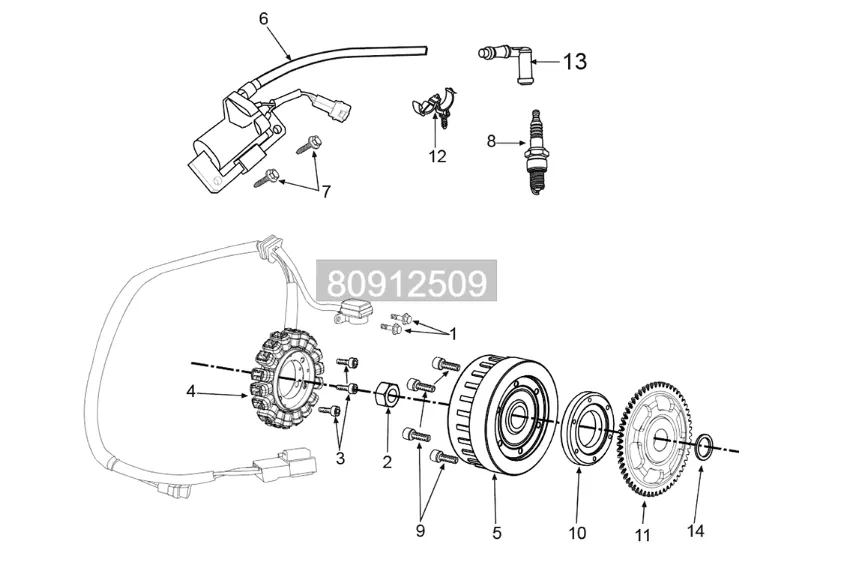 6
13
12
8
7
80912509
1
4
3
2
9
5
10
11
14