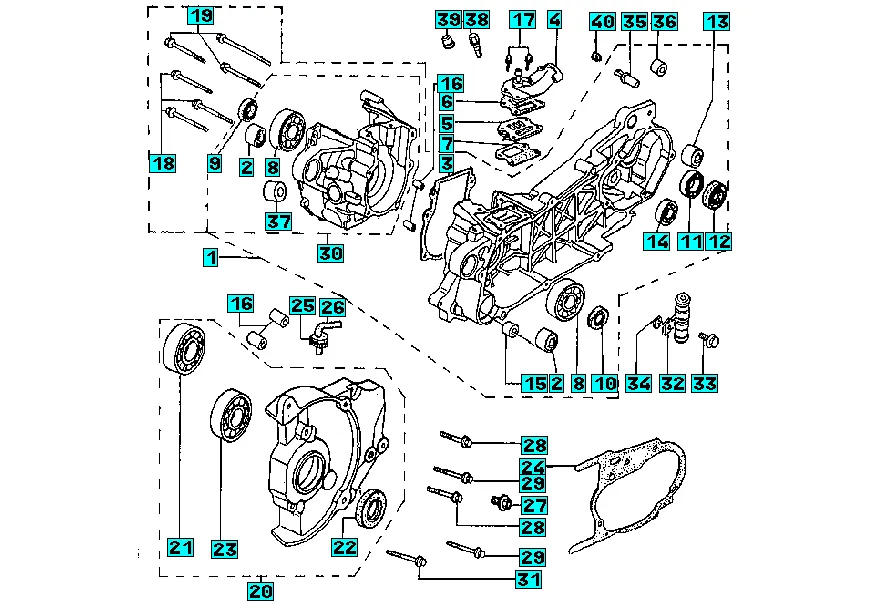 19
39 38 17 4 40 35 36 13
16
6
5
7
3
18 9 2 8
37
30
1
14 11 12
16 25 26
15 2 8 10 34 32 33
28
24
29
27
28
21 23 22
29
31
20