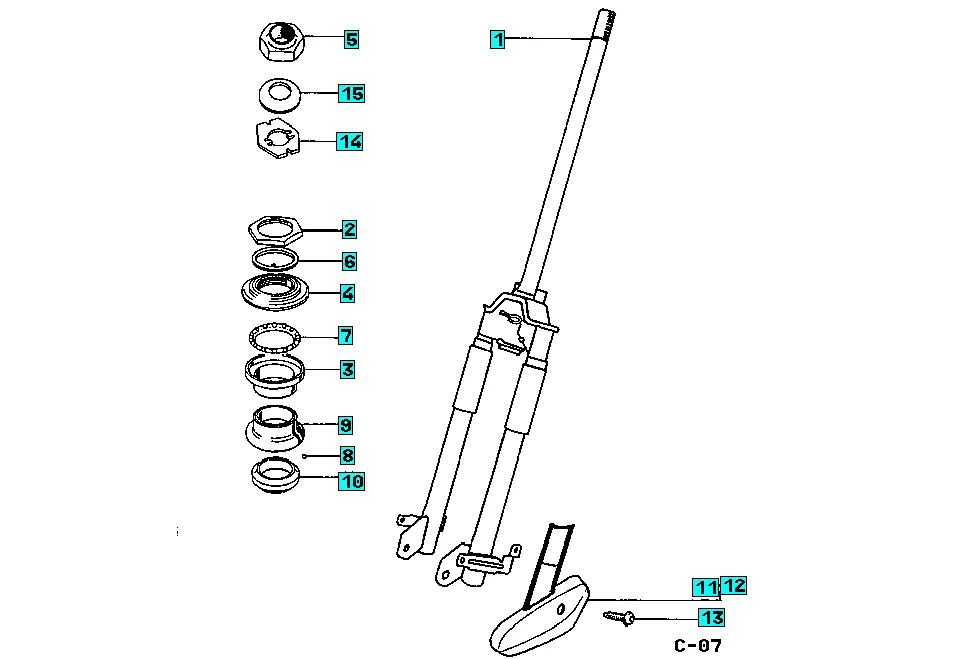 5
15
14
2
6
4
7
3
9
8
10
1
11
12
13
C-07