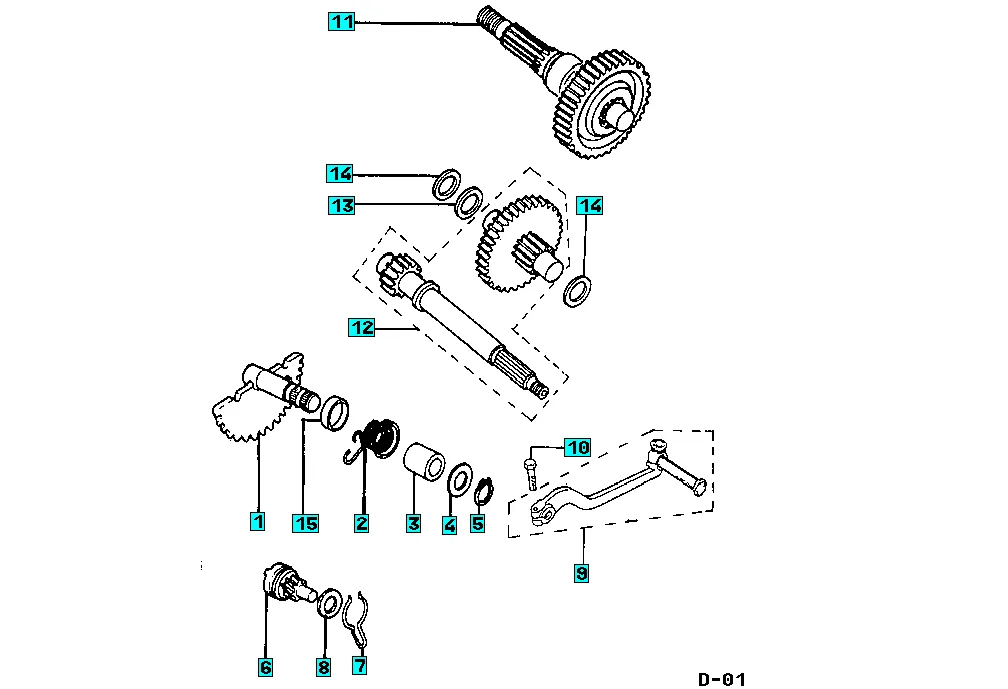 11
14
13
14
12
10
1
15
2
3
4
5
9
6
8
7
D-01