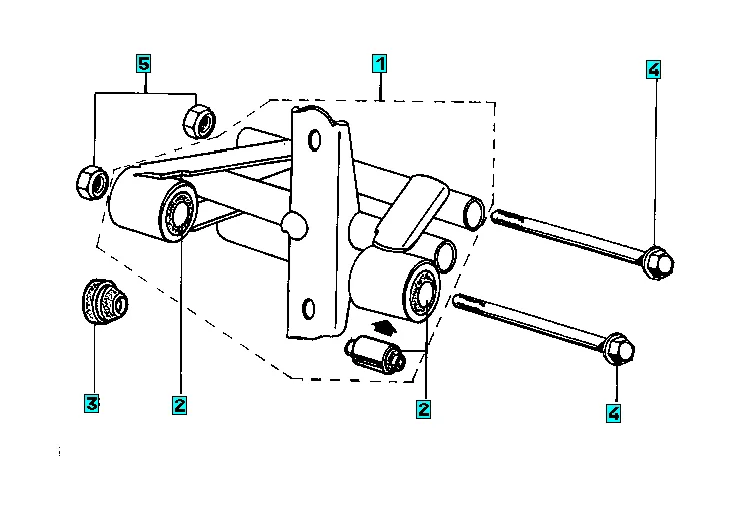 5
1
4
3
2
2
4