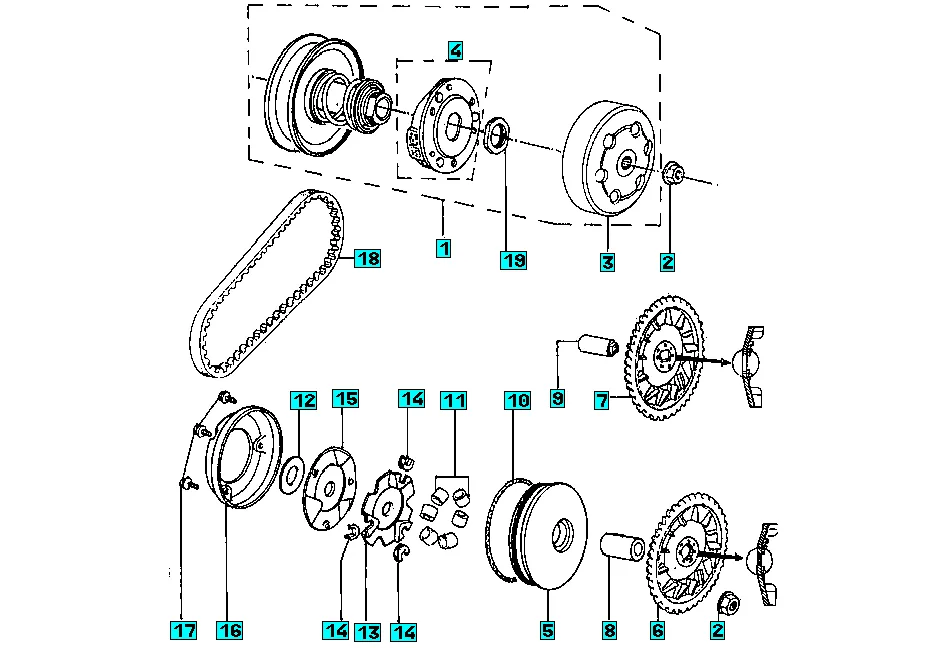 4
1
19
3
2
18
9
7
12
15
14
11
10
17
16
14
13
14
5
8
6
2