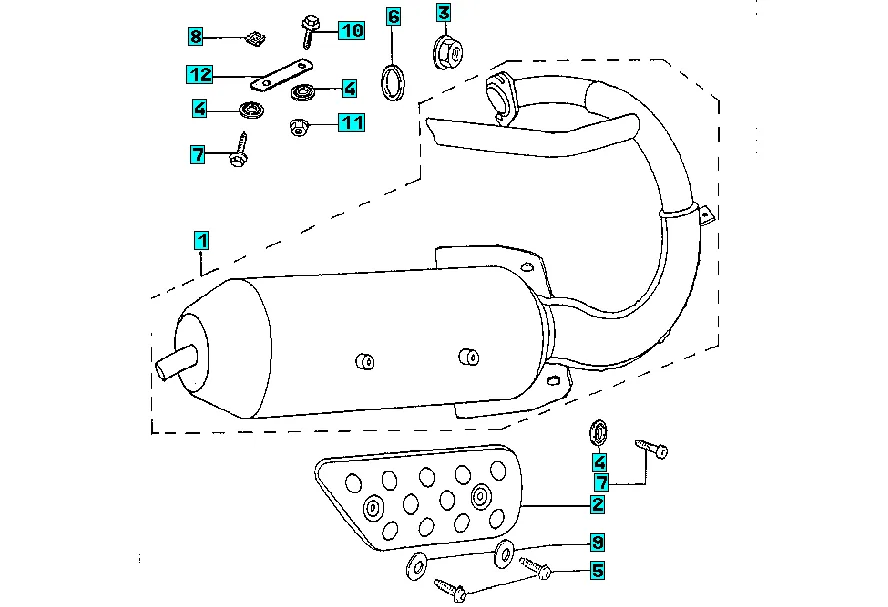 8
10
6
3
12
4
4
11
7
1
4
7
2
9
5