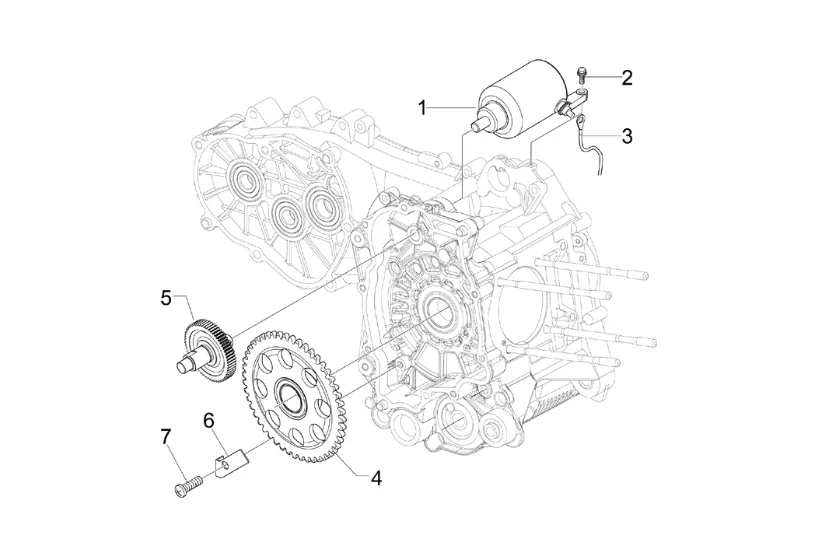 1
2
3
5
6
7
4