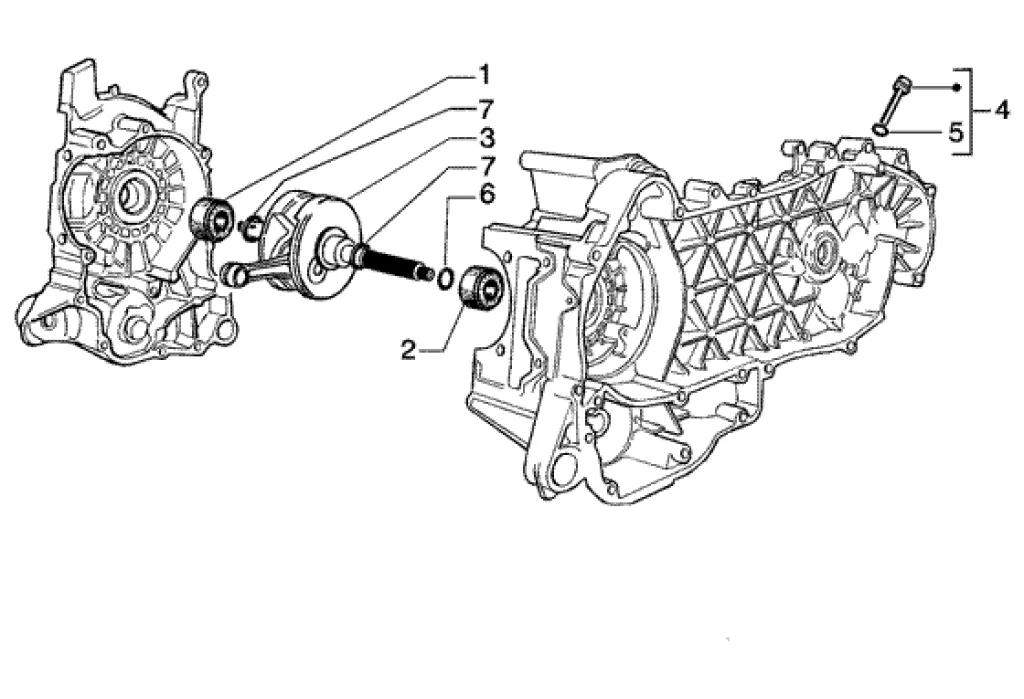 1
7
3
7
6
2
4
5