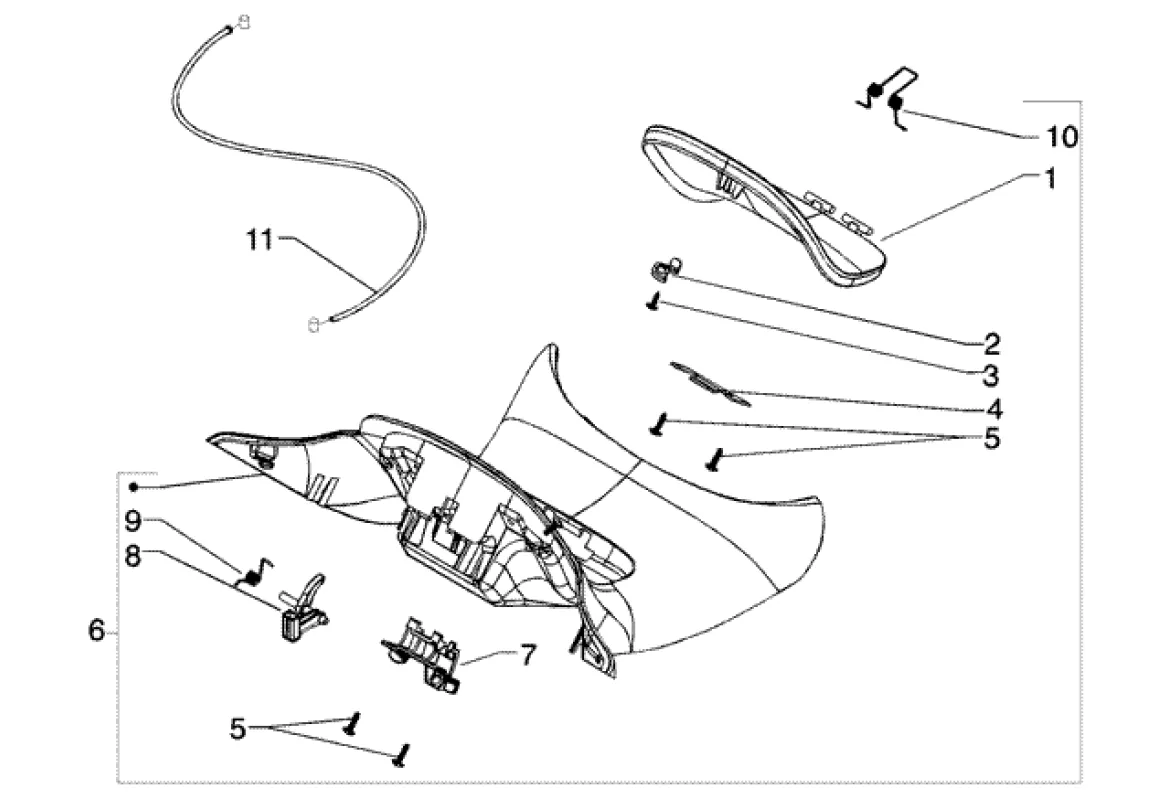 10
1
11
2
3
4
5
9
8
6
7
5