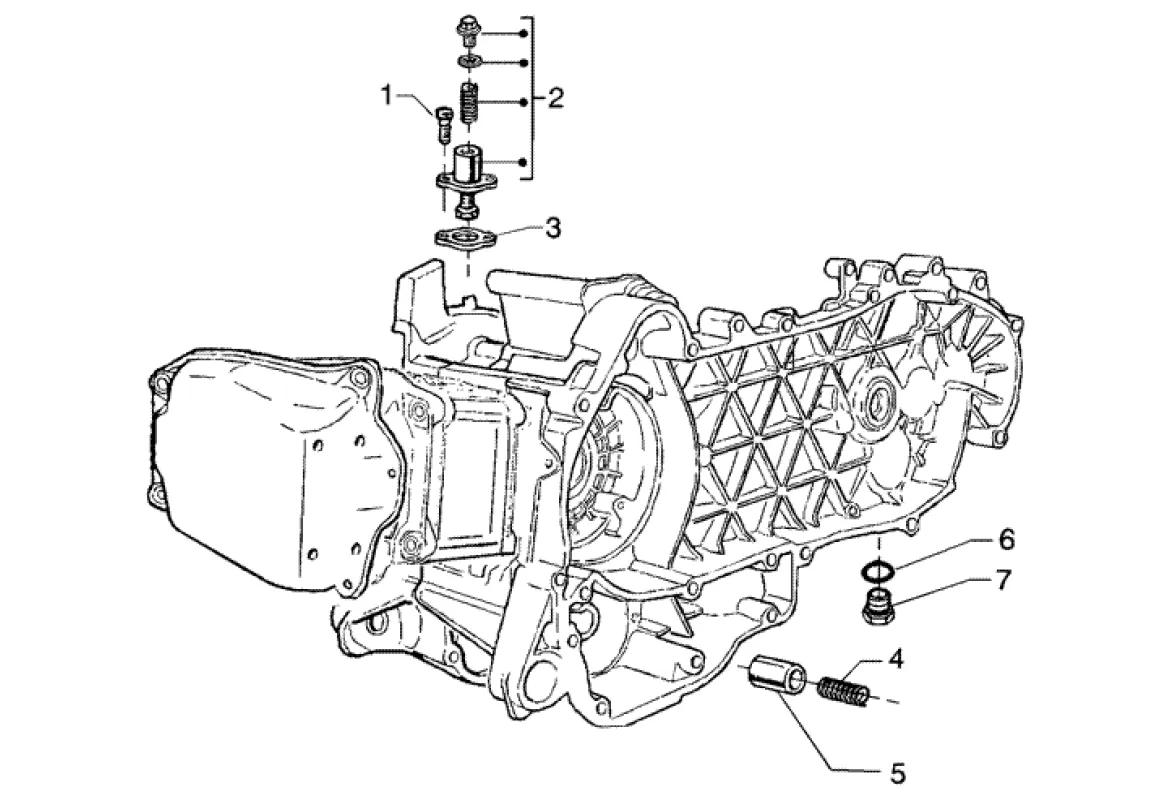 1
2
3
6
7
4
5