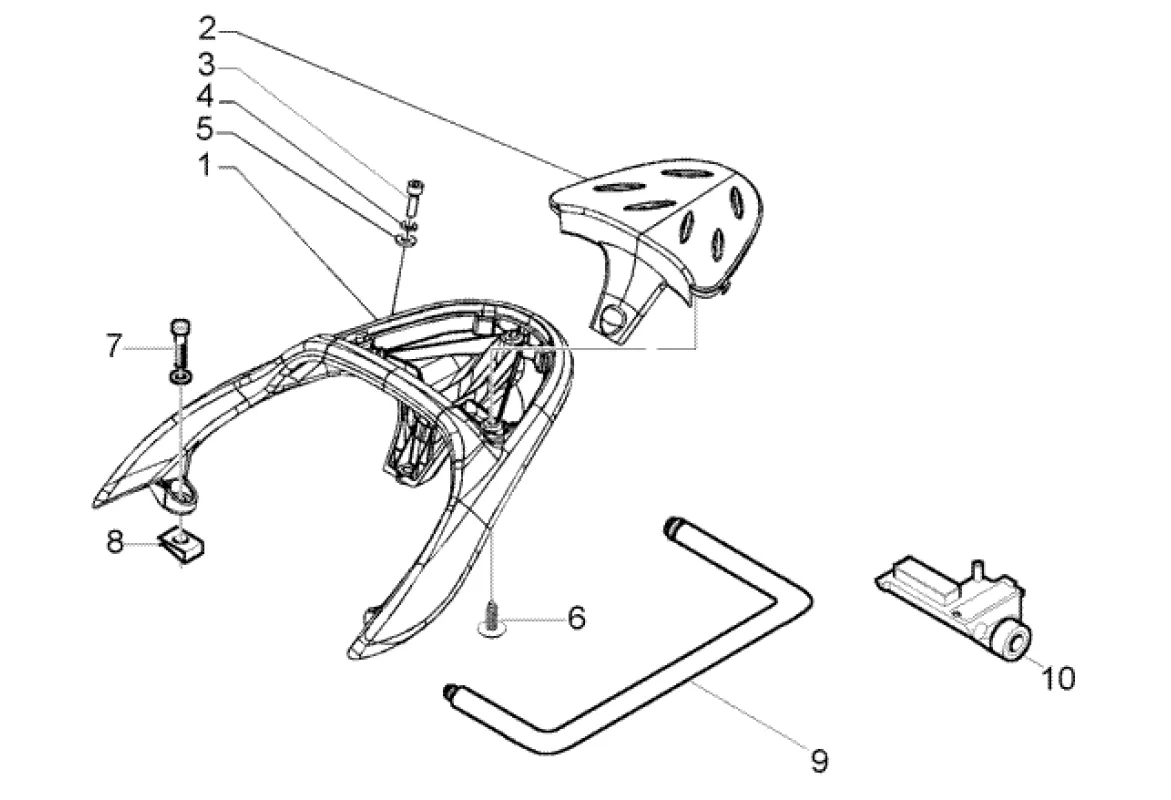 2
3
4
5
1
7
8
6
9
10