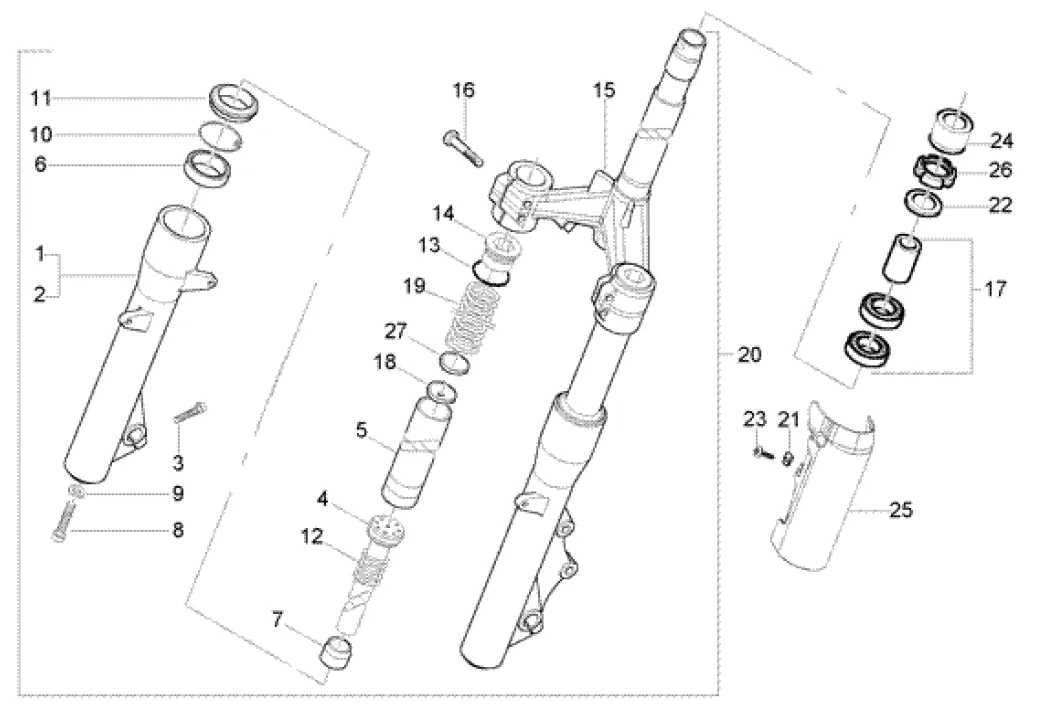 11
10
6
1
2
3
9
8
16
15
14
13
19
27
18
5
4
12
7
20
24
26
22
17
23
21
25