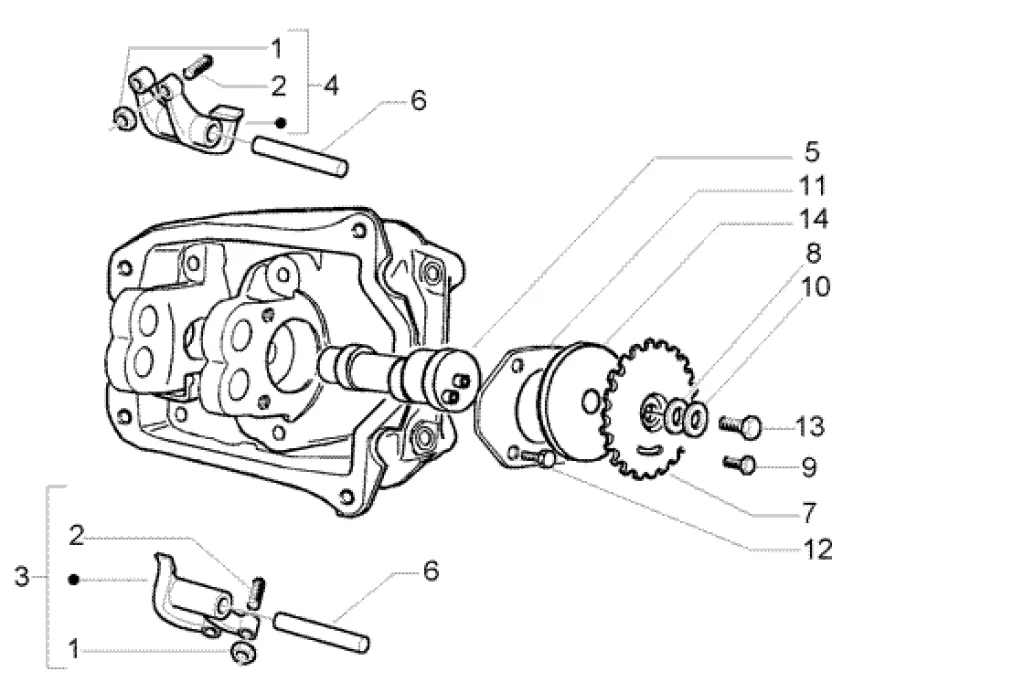 1
2
4
6
5
11
14
8
10
13
9
7
12
3
2
6
1