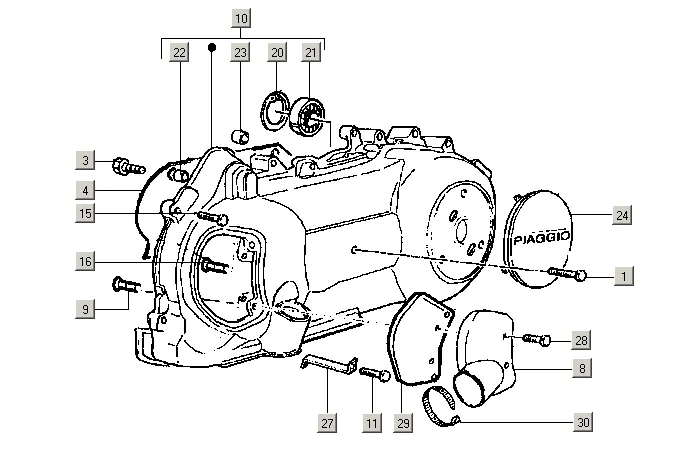 10
22
23
20
21
3
4
15
16
9
24
PIAGGIO
1
28
8
27
11
29
30