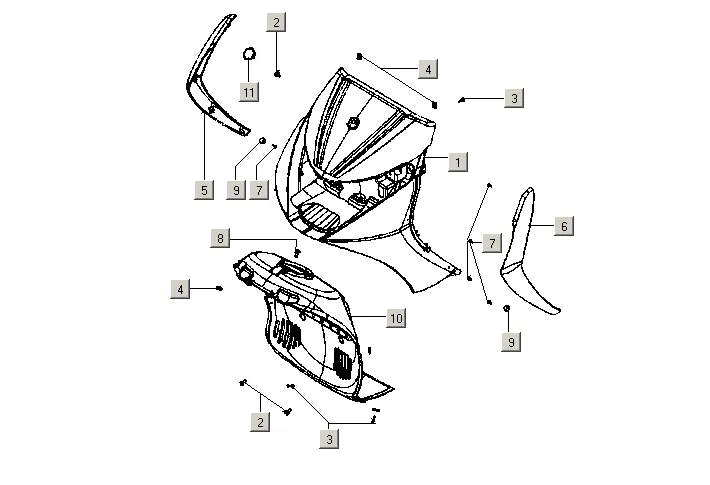 2
4
11
3
1
5
9
7
6
8
7
4
10
9
2
3