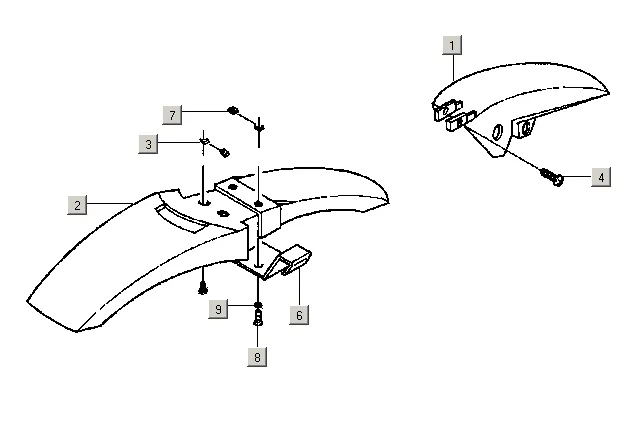 1
7
3
2
4
9
6
8