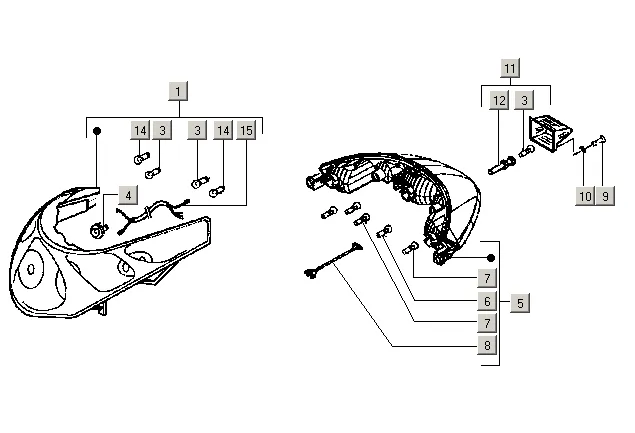 1
14 3 3 14 15
4
11
12 3
10 9
7
6 5
7
8