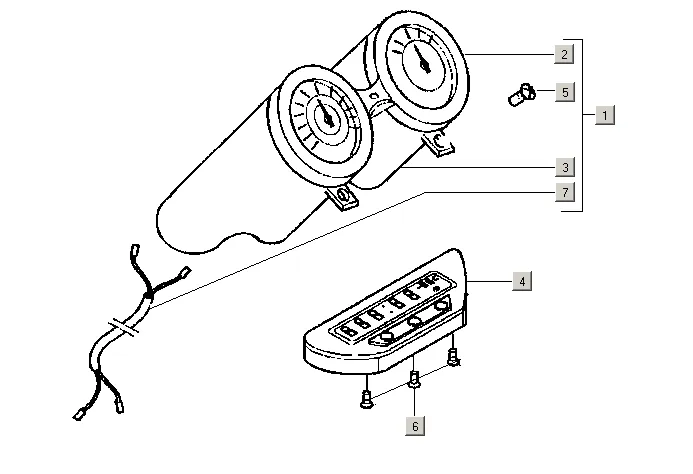 2
5
1
3
7
4
6