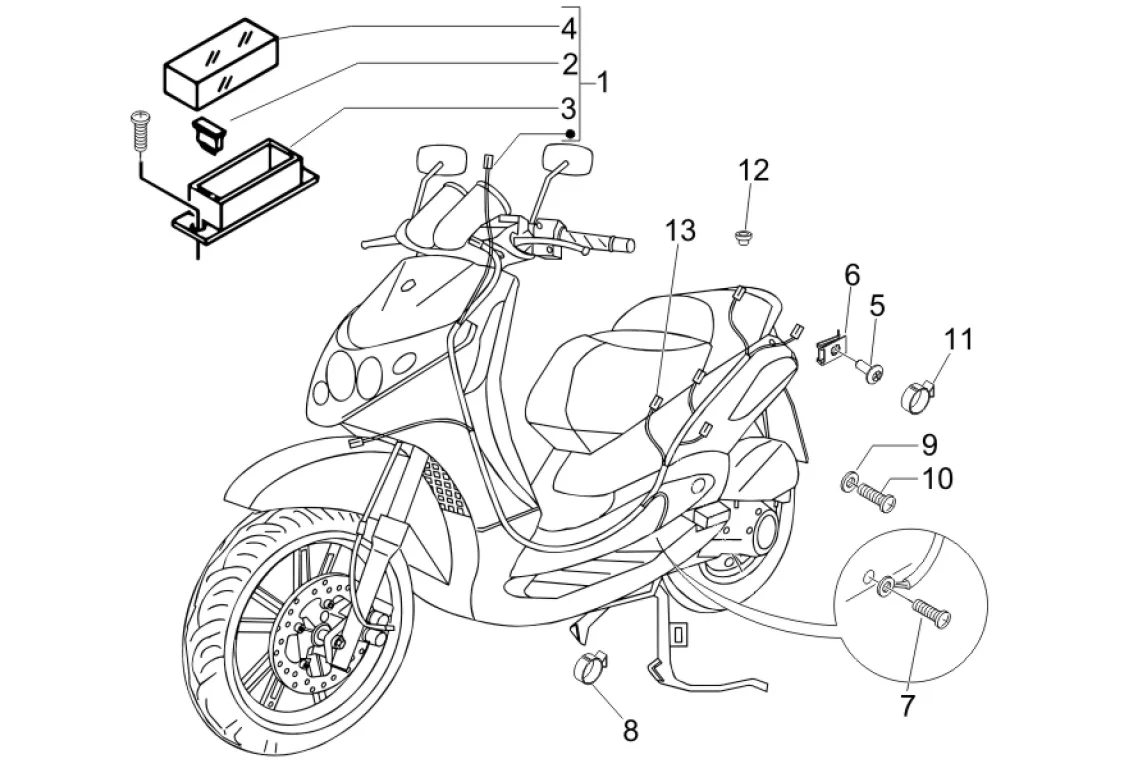 4
2
1
3
12
13
6
5
11
9
10
7
8