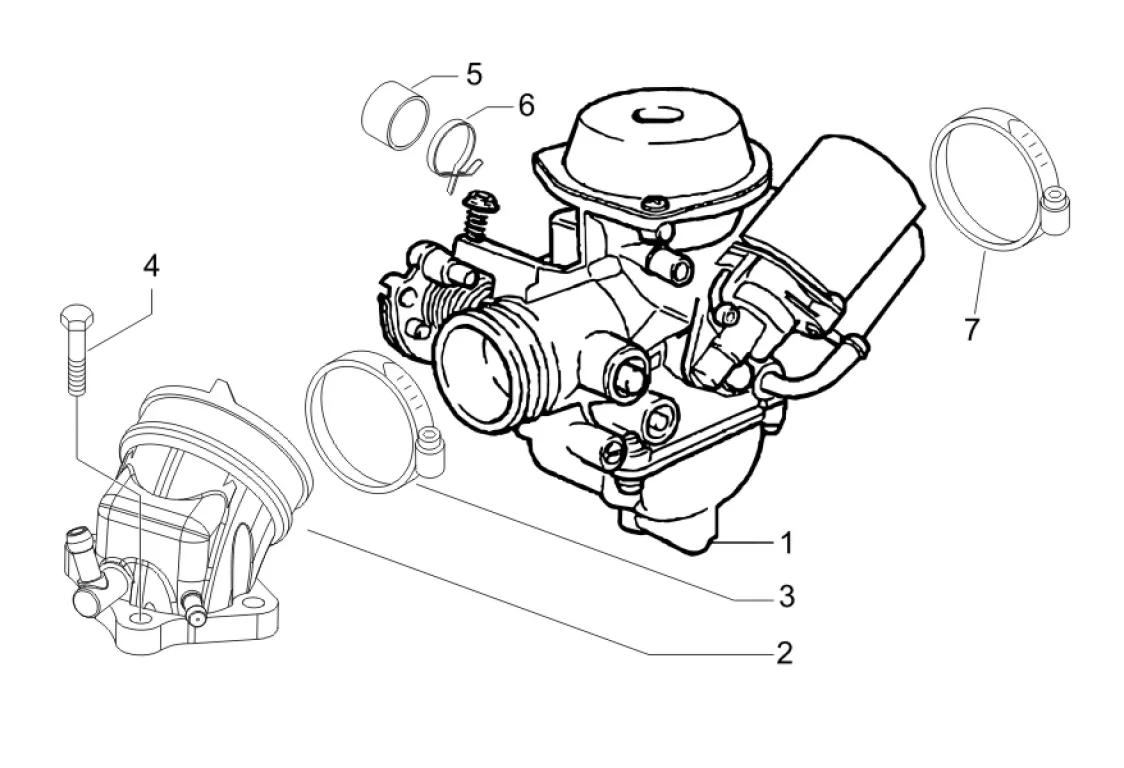 5
6
4
7
1
3
2