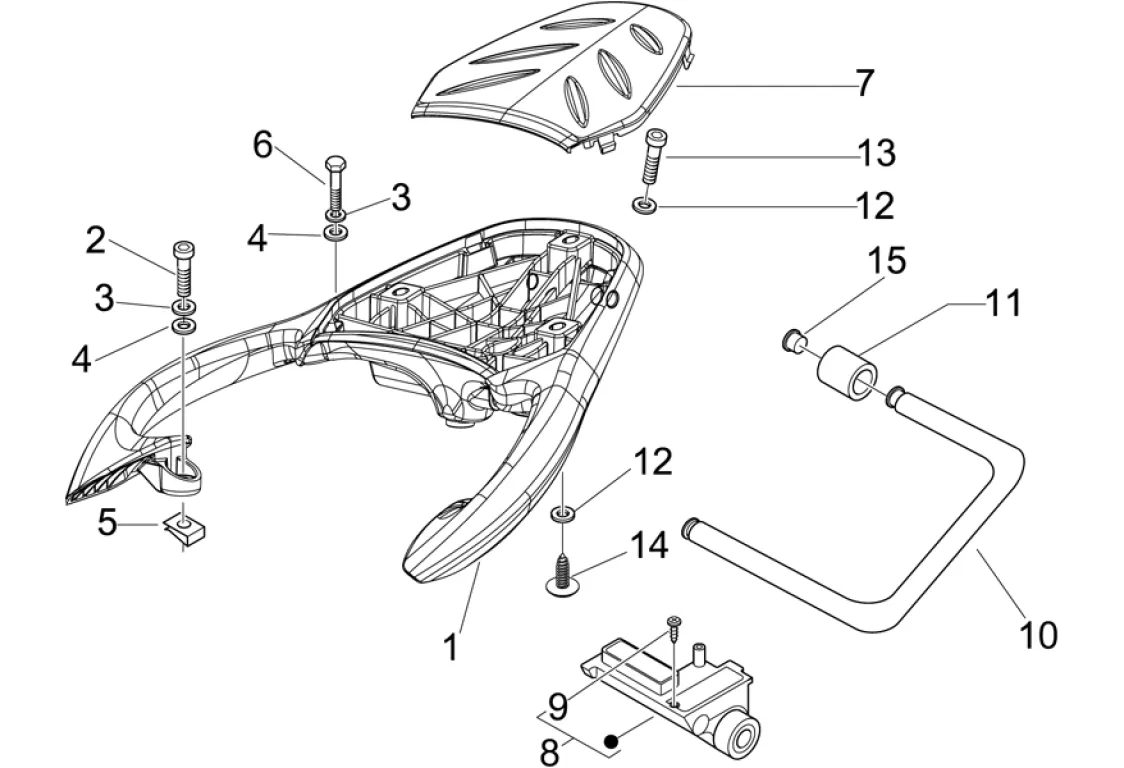 7
6
13
3
12
2
4
15
11
3
4
12
5
14
1
10
9
8