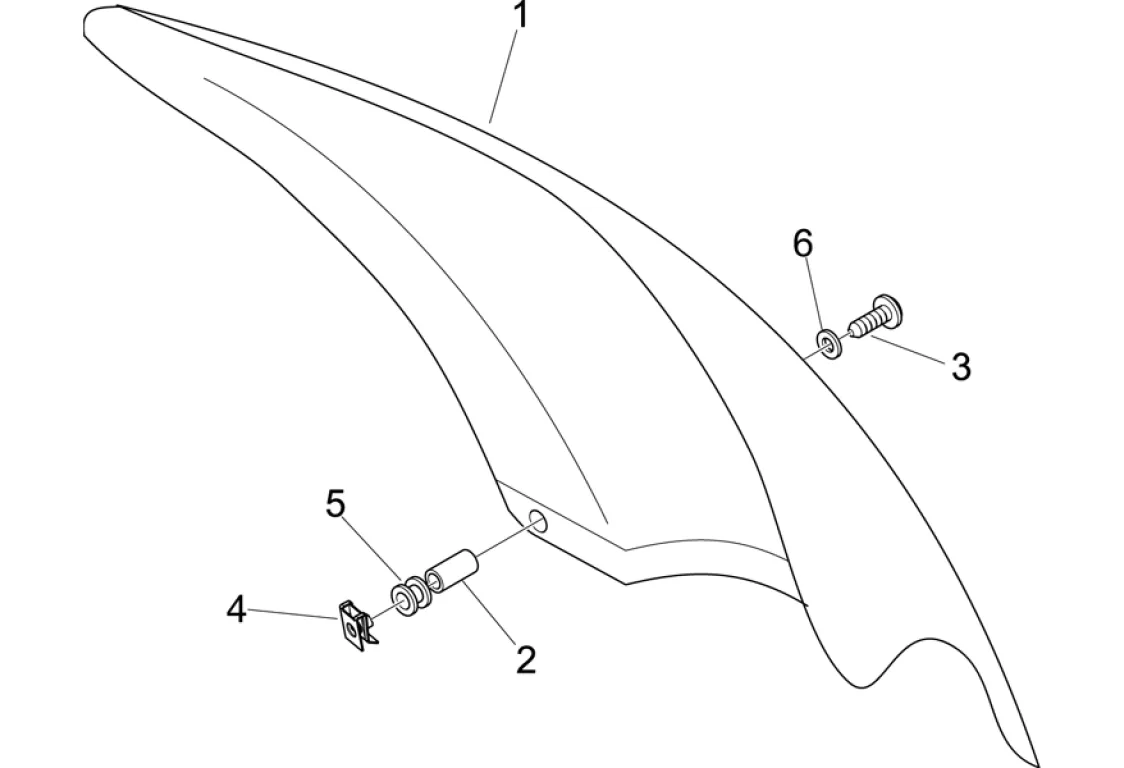 1
6
3
5
4
2