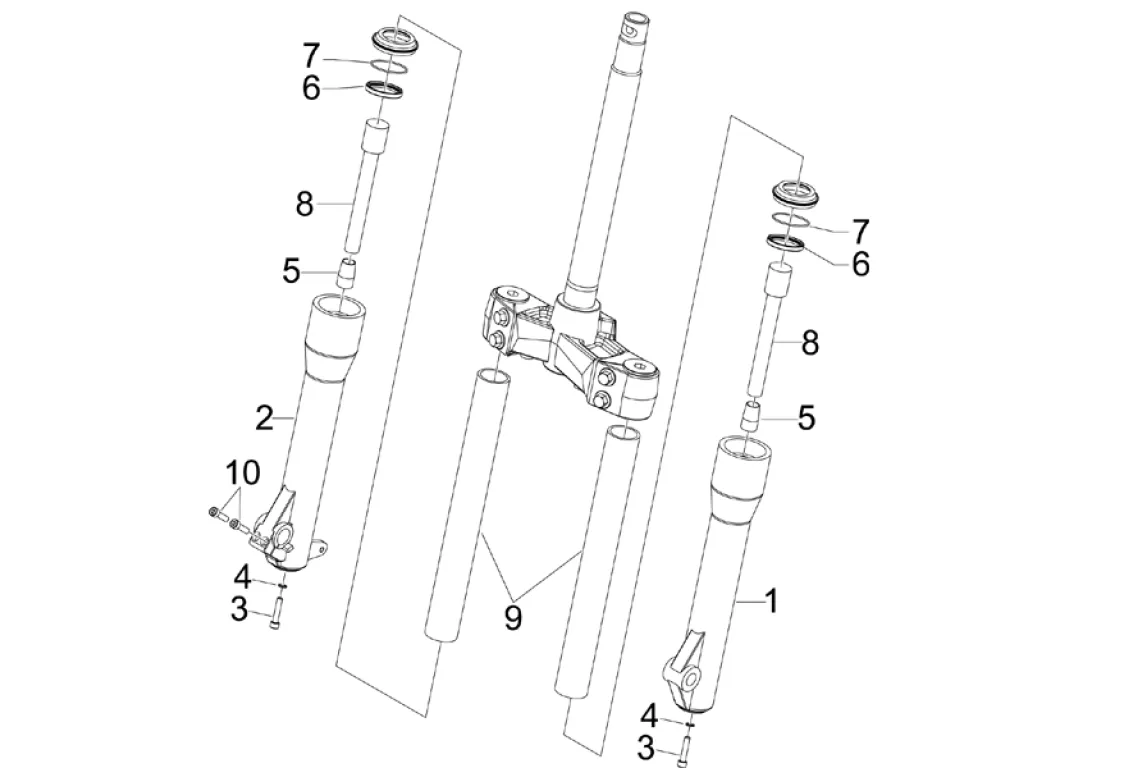 7
6
8
5
2
10
4
3
9
7
6
8
5
1
4
3