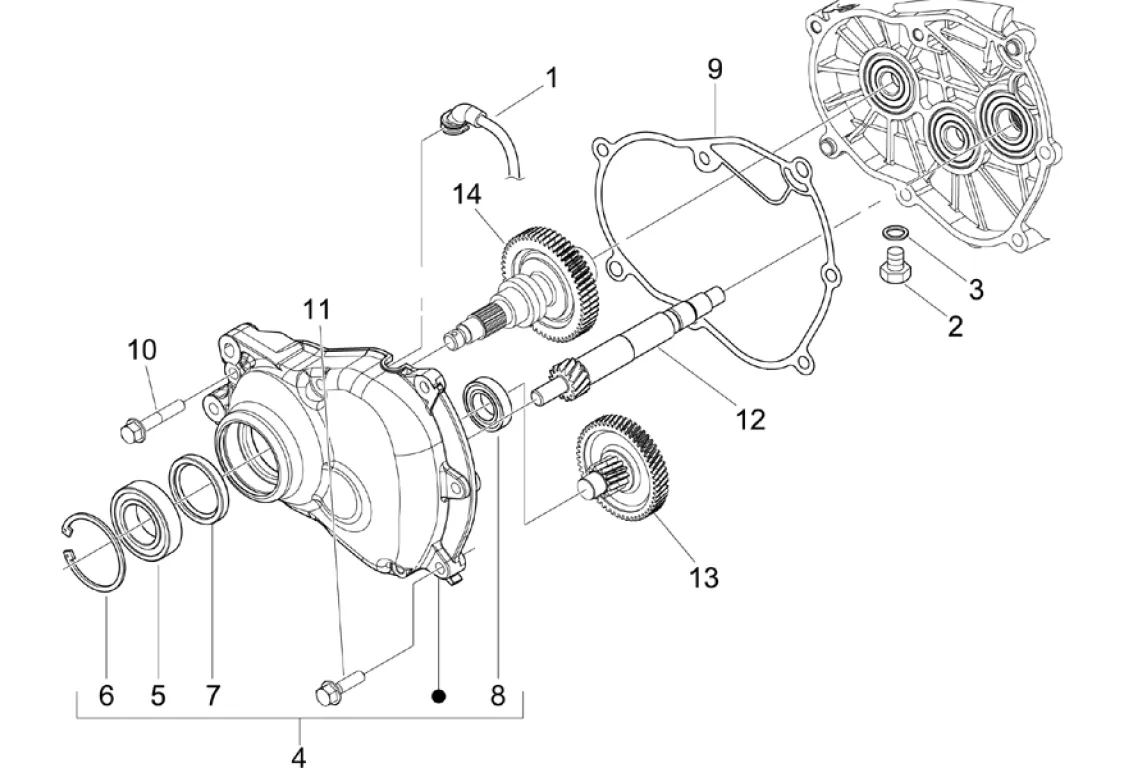 1
9
14
3
2
11
10
12
13
6
5
7
8
4