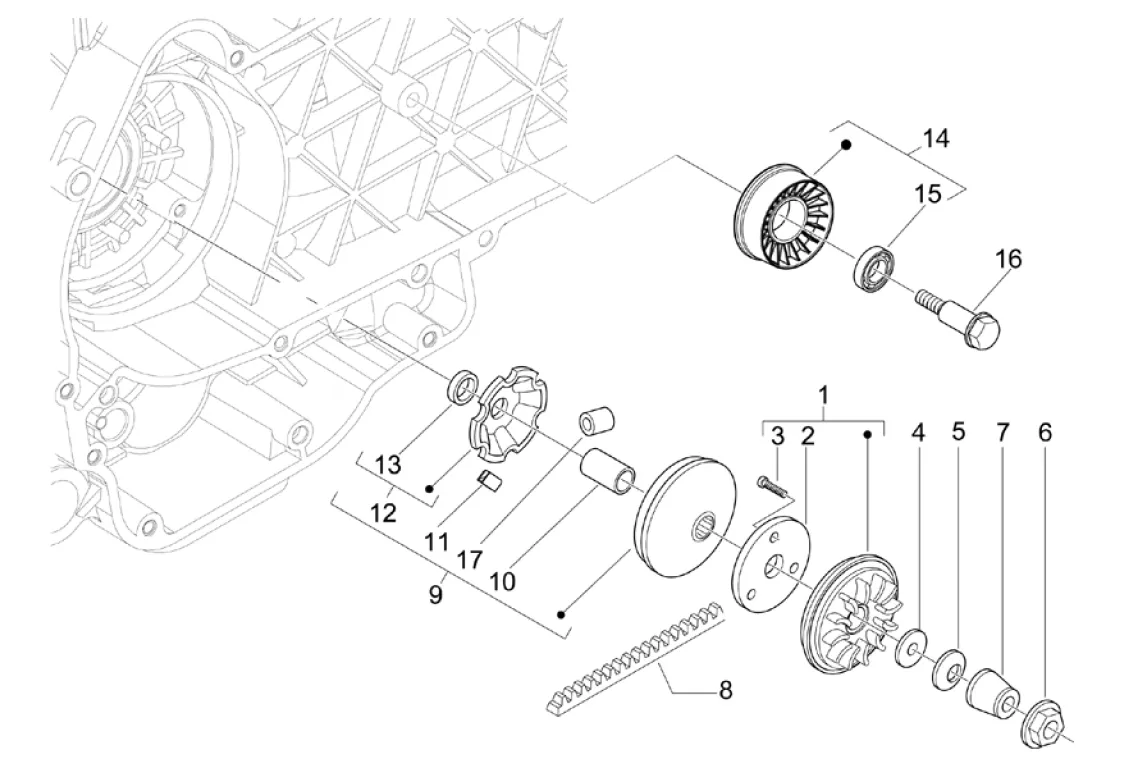 14
15
16
1
3
2
4
5
7
6
13
12
11
17
10
9
8