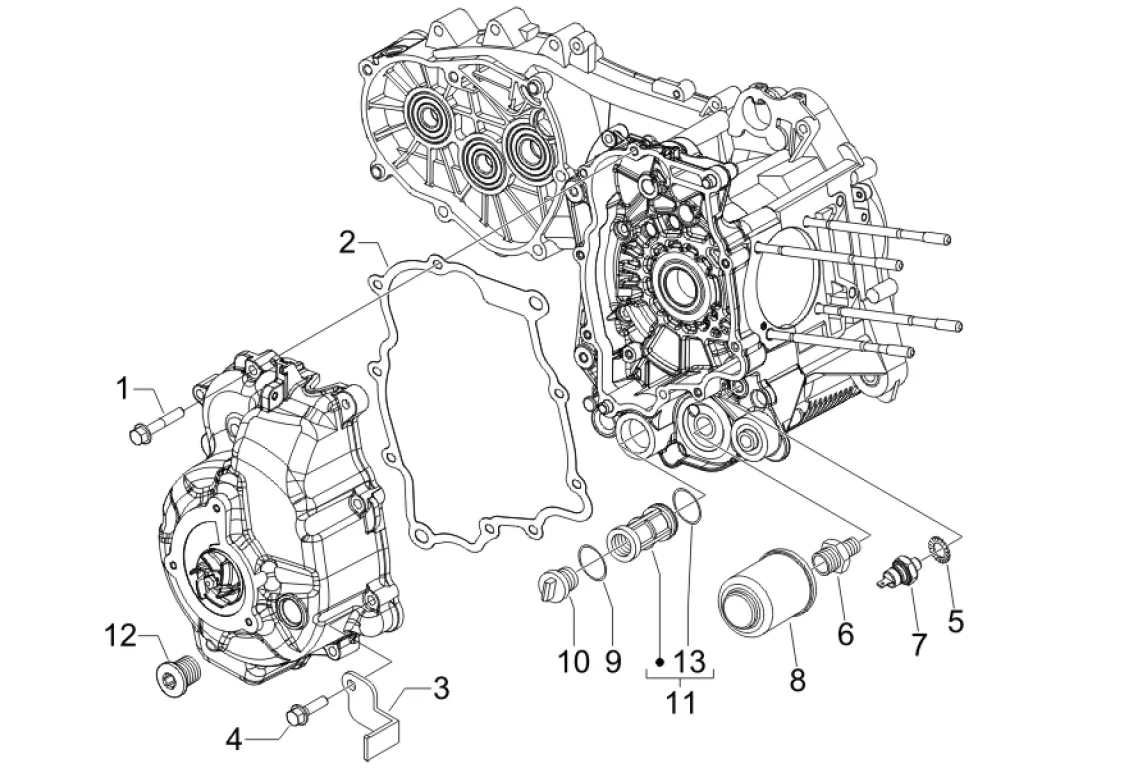 2
1
12
4
3
10
9
• 13
11
8
6
7
5