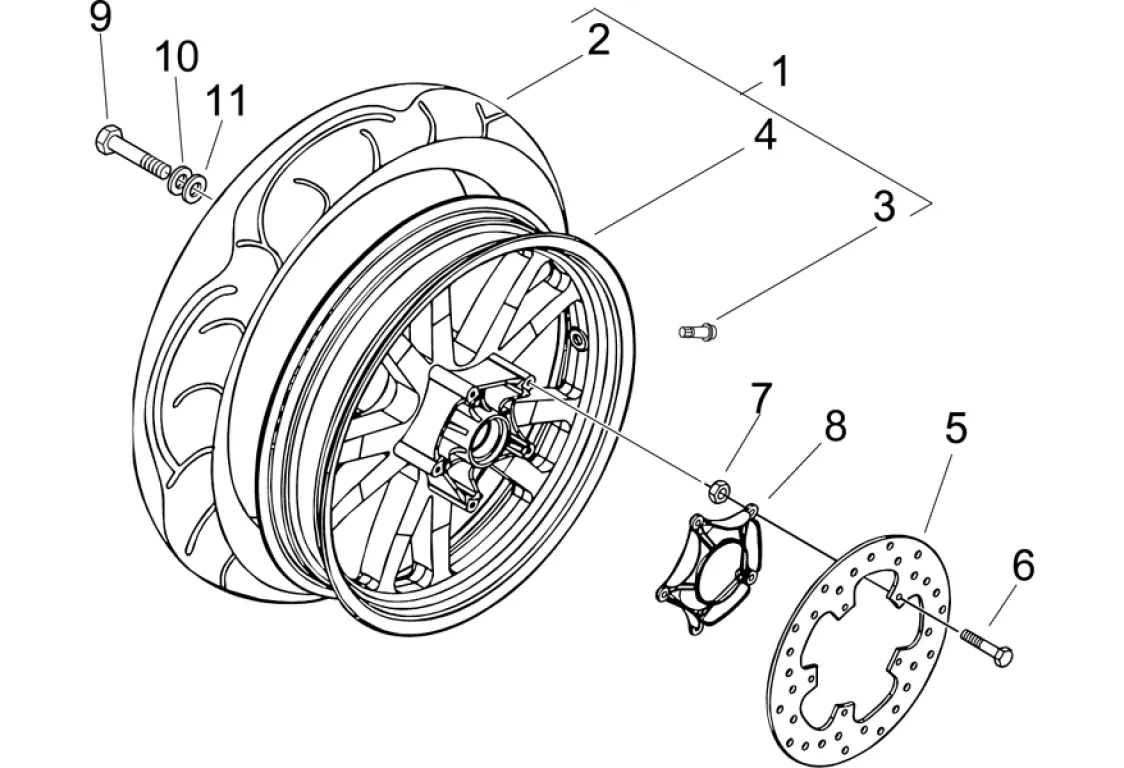 9
10
11
2
1
4
3
7
8
5
6