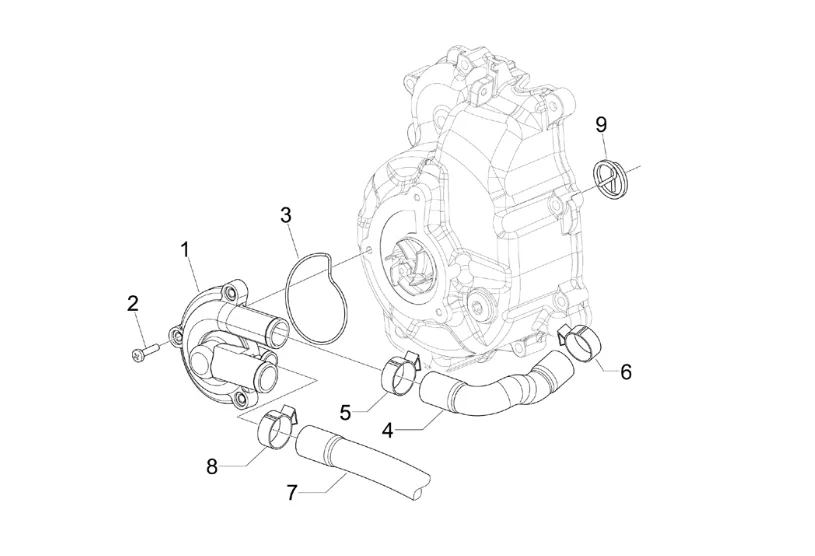 9
3
1
2
6
5
4
8
7