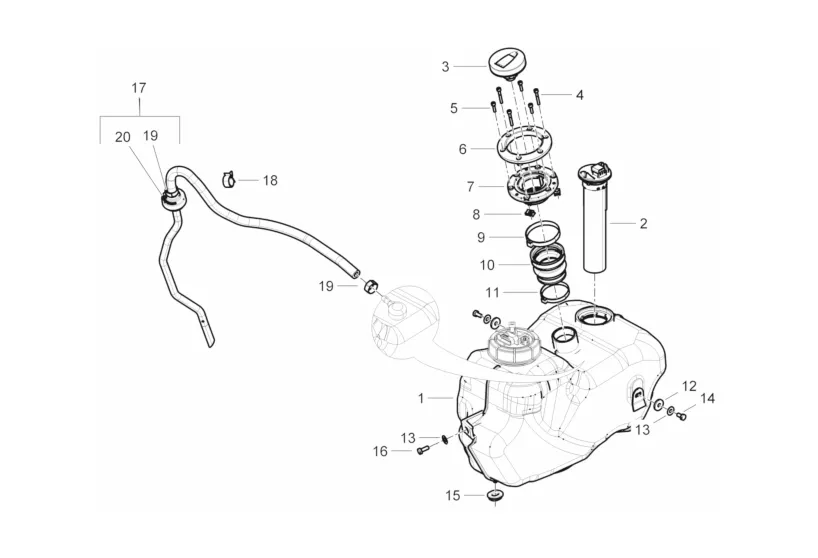 17
20
19
18
3
4
5
6
7
8
9
10
11
2
19
1
12
14
13
13
16
15