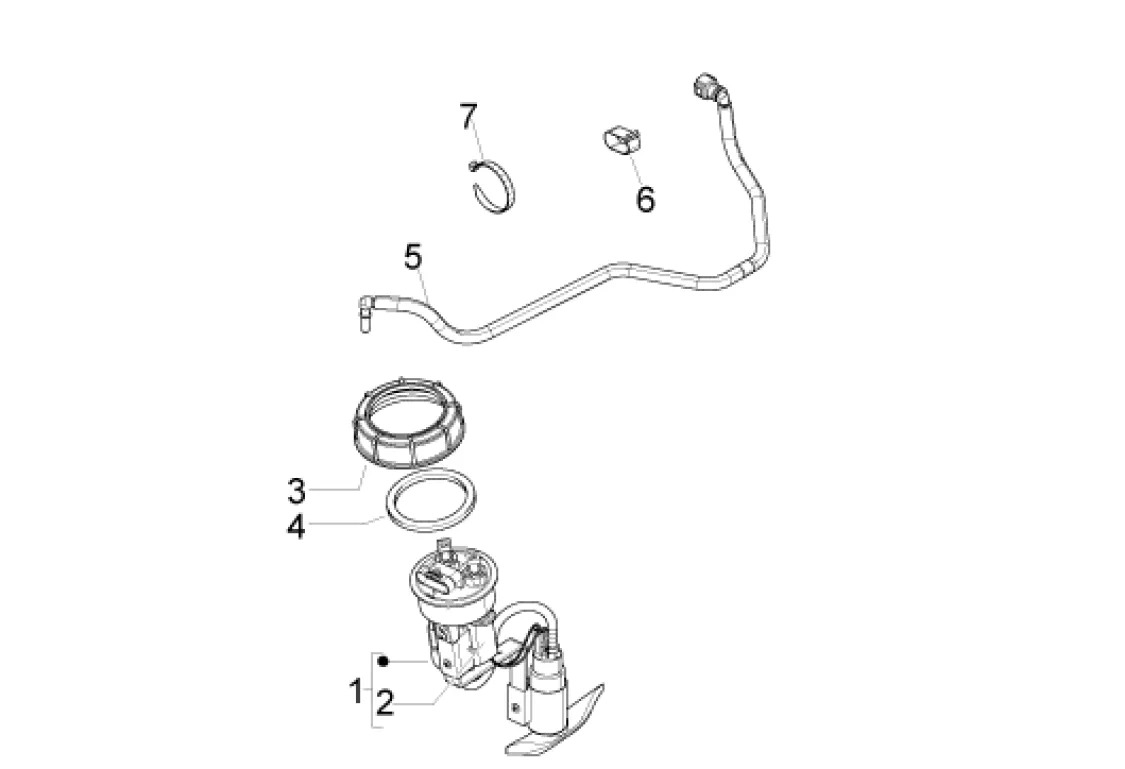 7
6
5
3
4
1
2