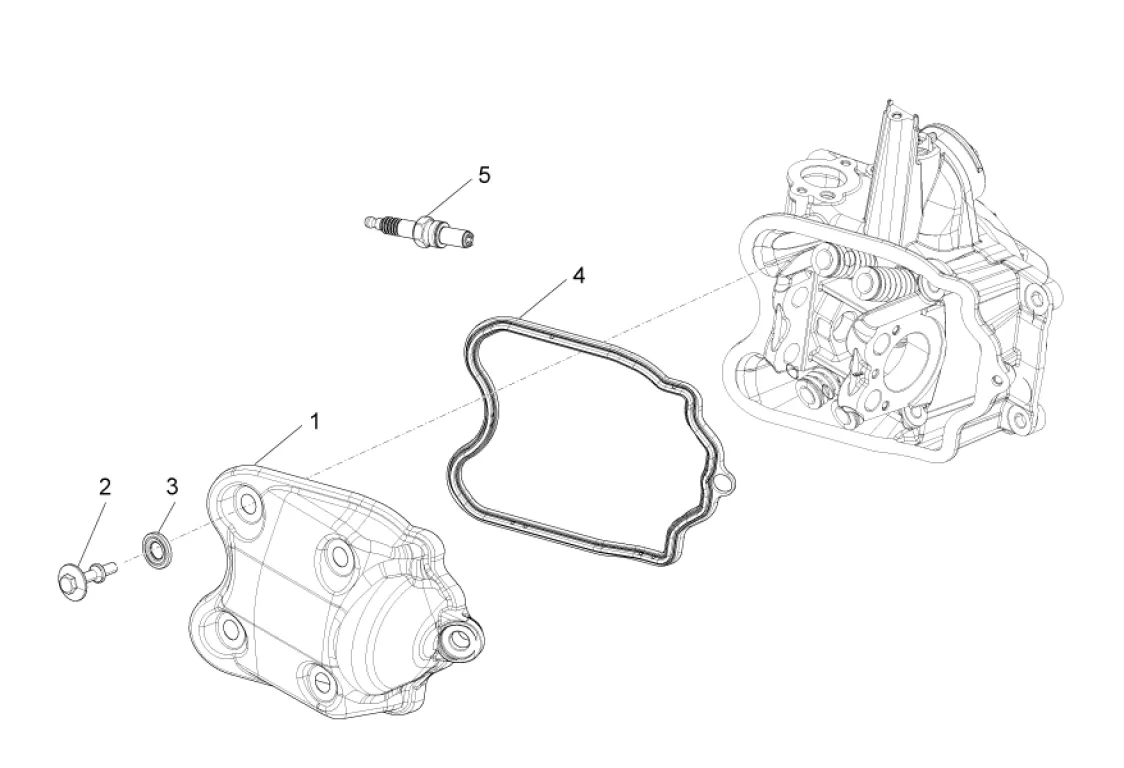 5
4
1
2
3