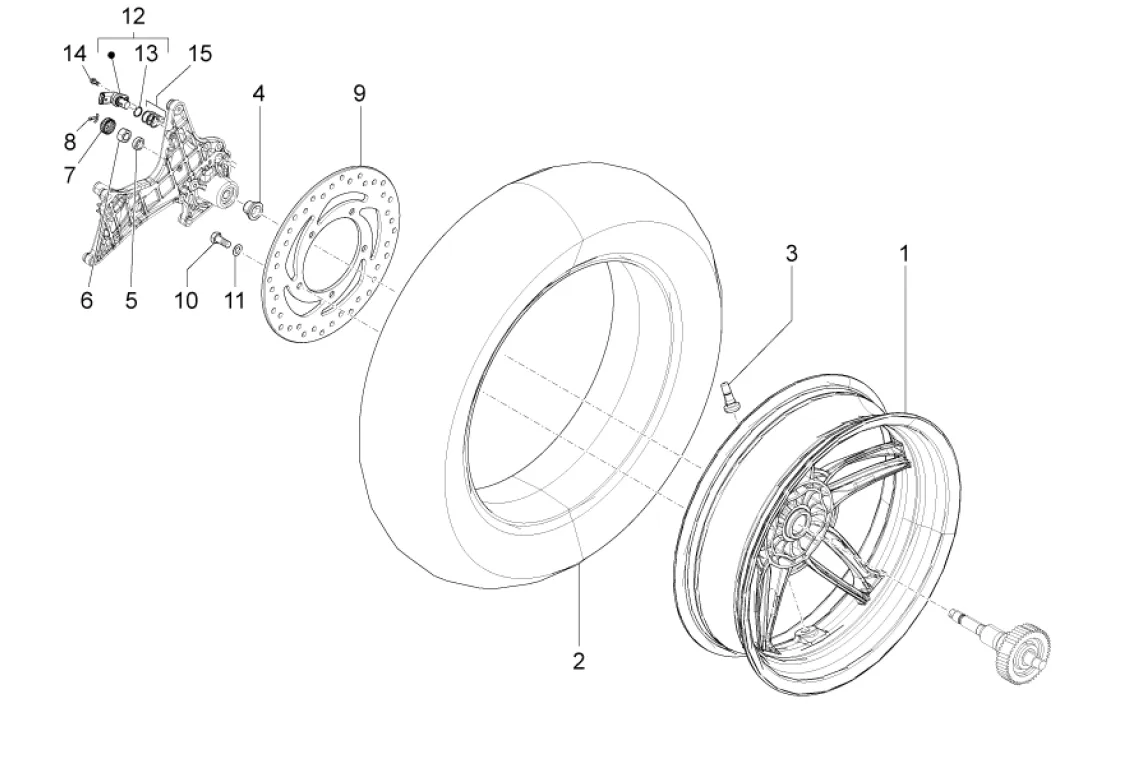 12
14
13
15
4
9
8
7
6
5
10
11
3
1
2