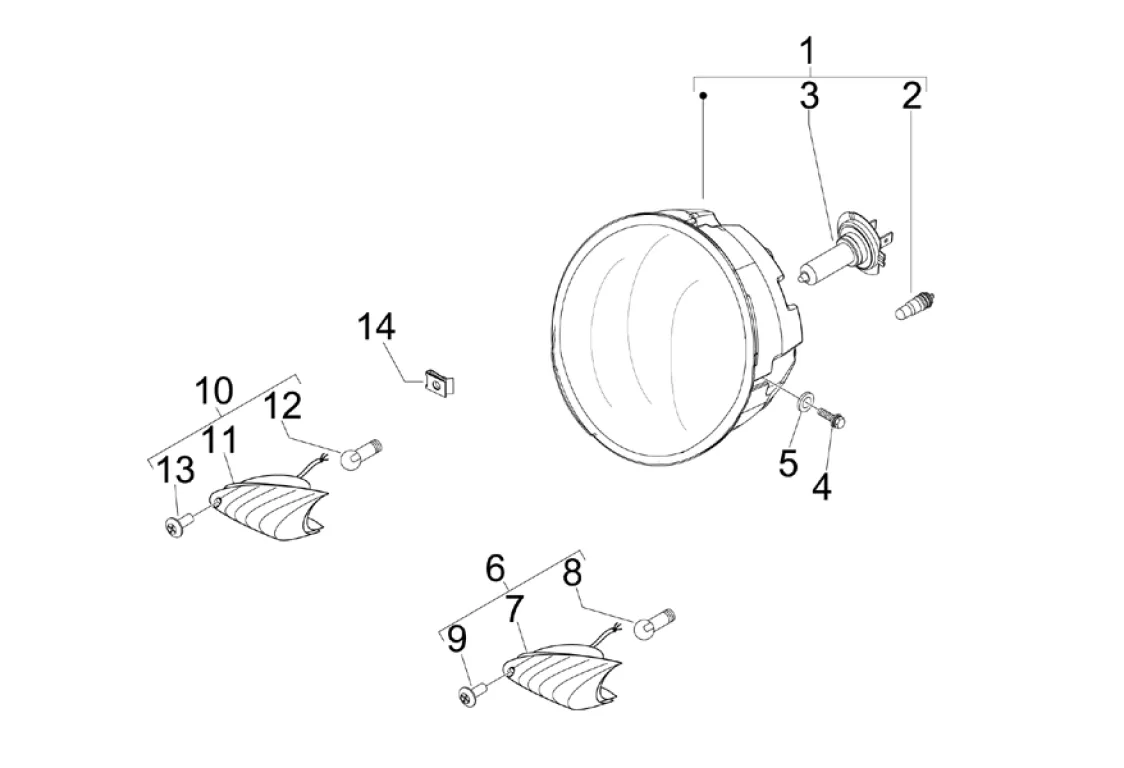 1
3
2
14
10
12
11
13
5
4
6
8
7
9