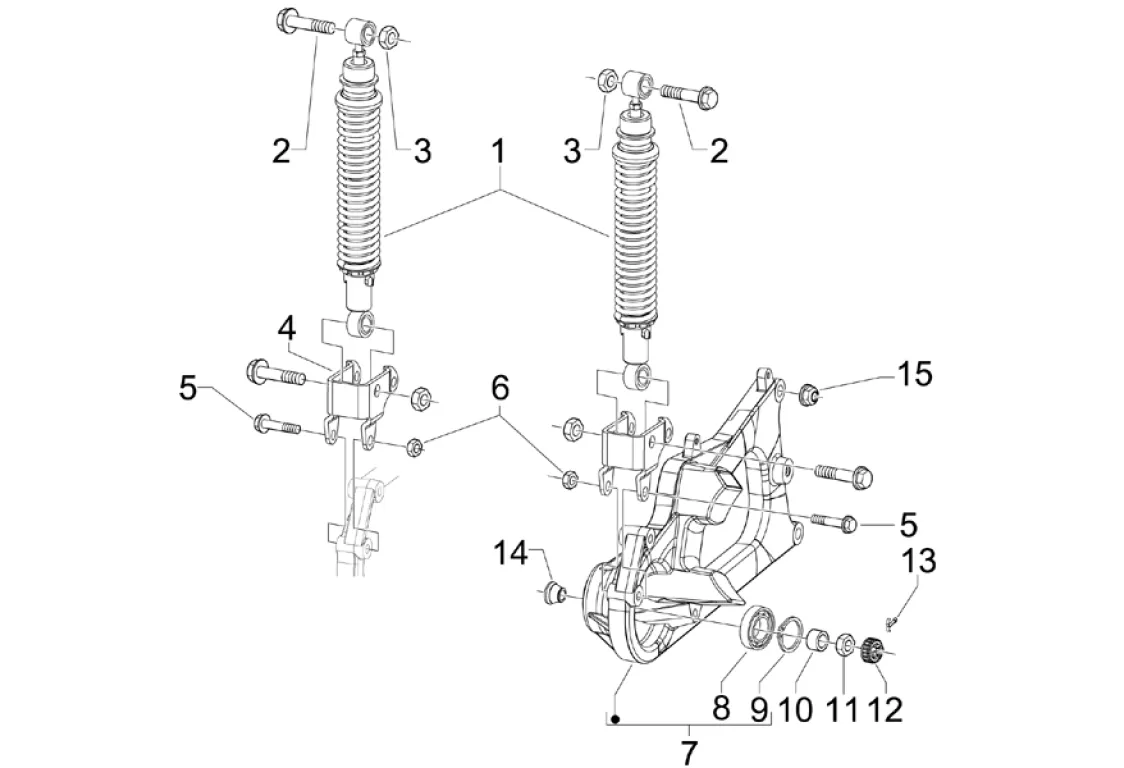 2
3
1
3
2
4
5
6
15
5
14
13
8
9
10
11
12
7