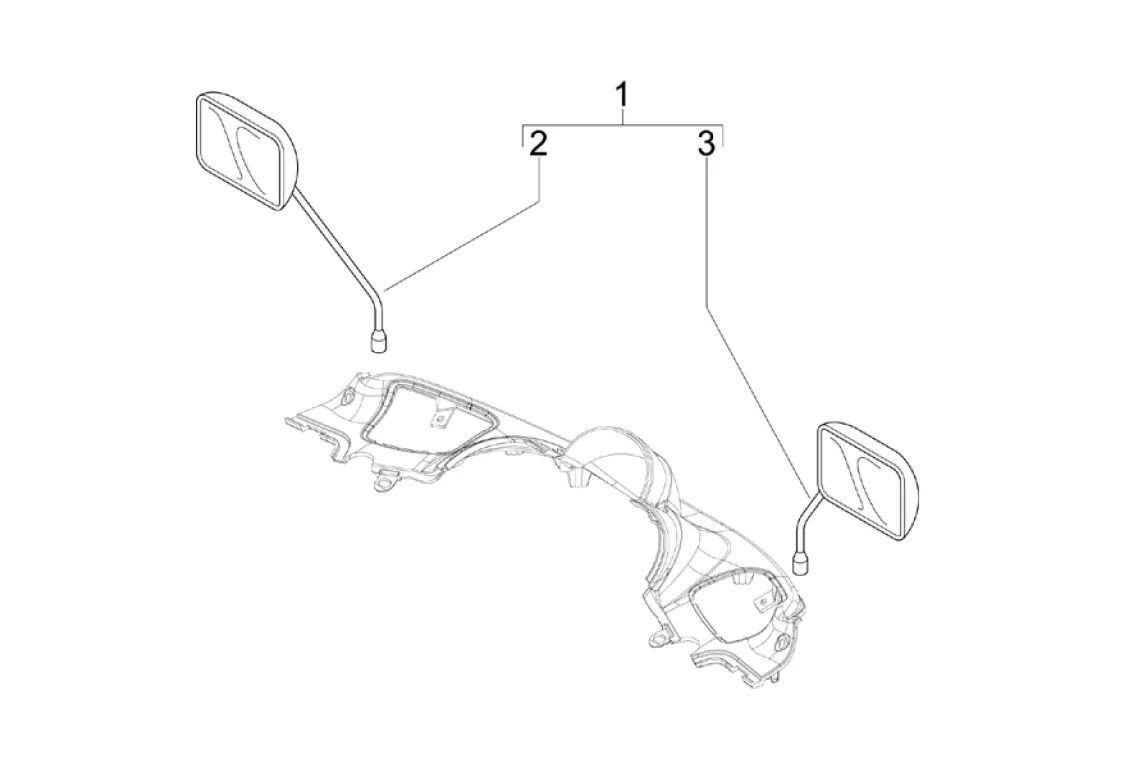 1
2
3