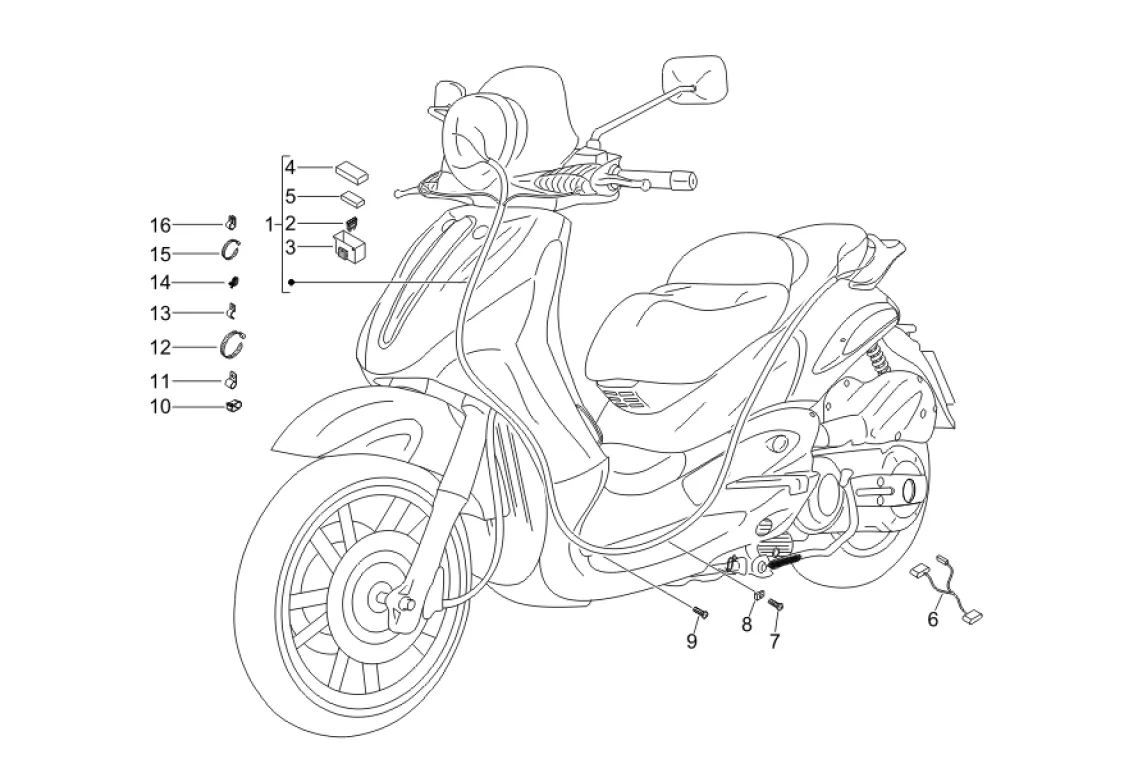 4
5
1
2
3
16
15
14
13
12
11
10
9
8
7
6