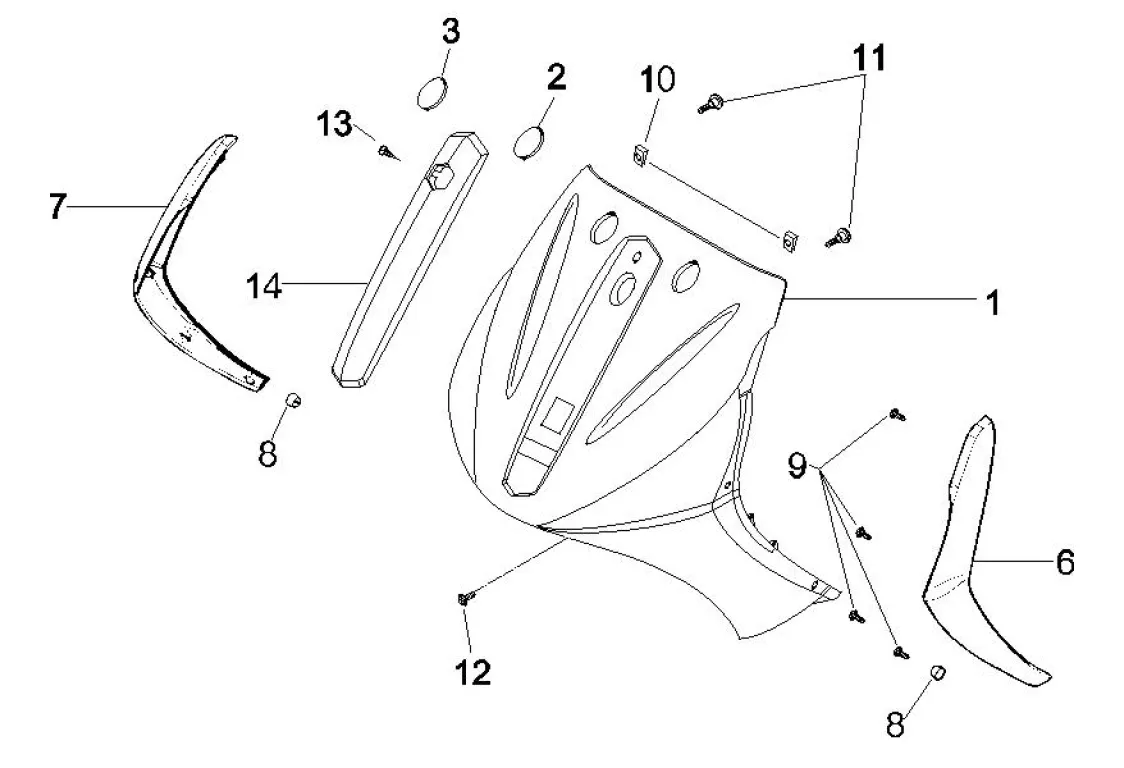 3
2
10
11
13
7
14
1
8
9
6
12
8