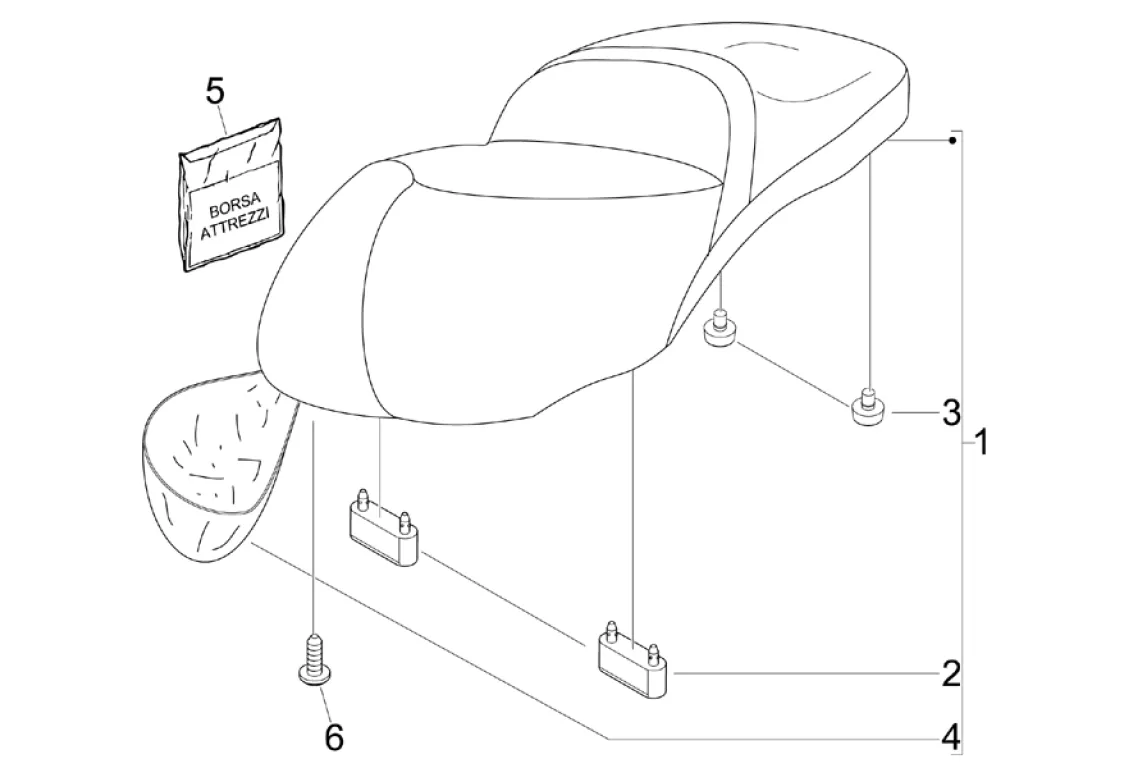 5
BORSA ATTREZZI
3
1
2
6
4