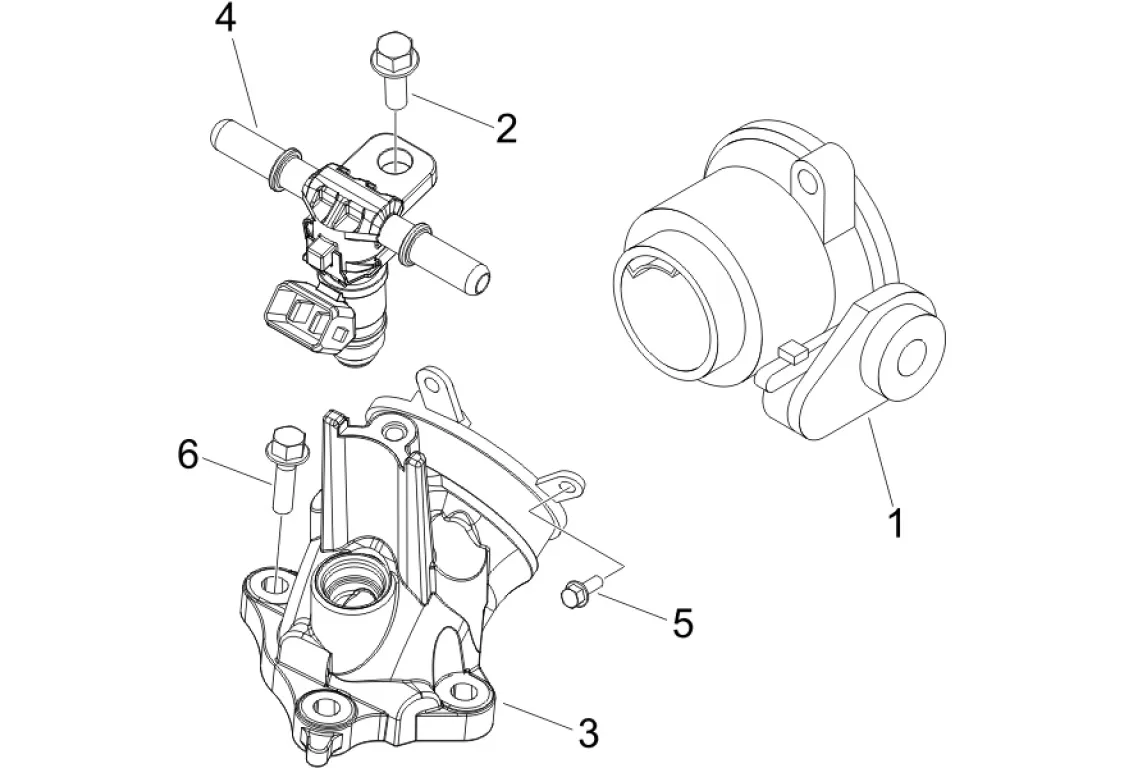 4
2
1
6
5
3