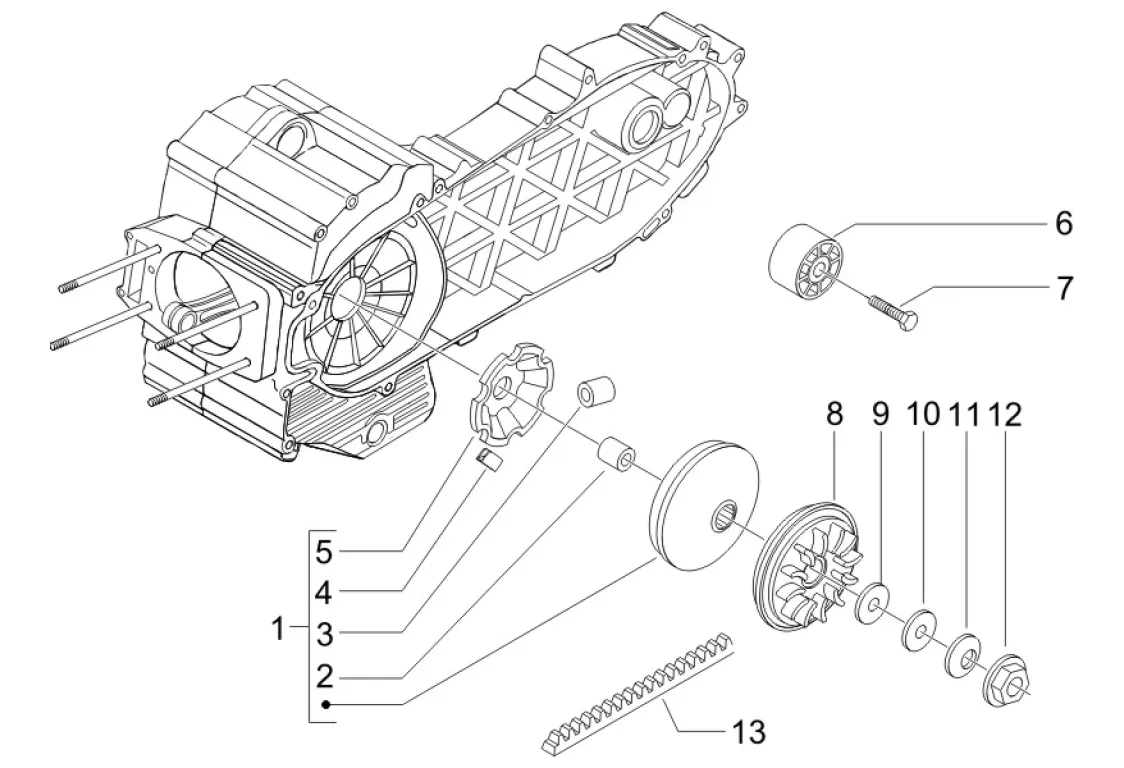 6
7
8
9
10
11
12
5
4
1
3
2
13