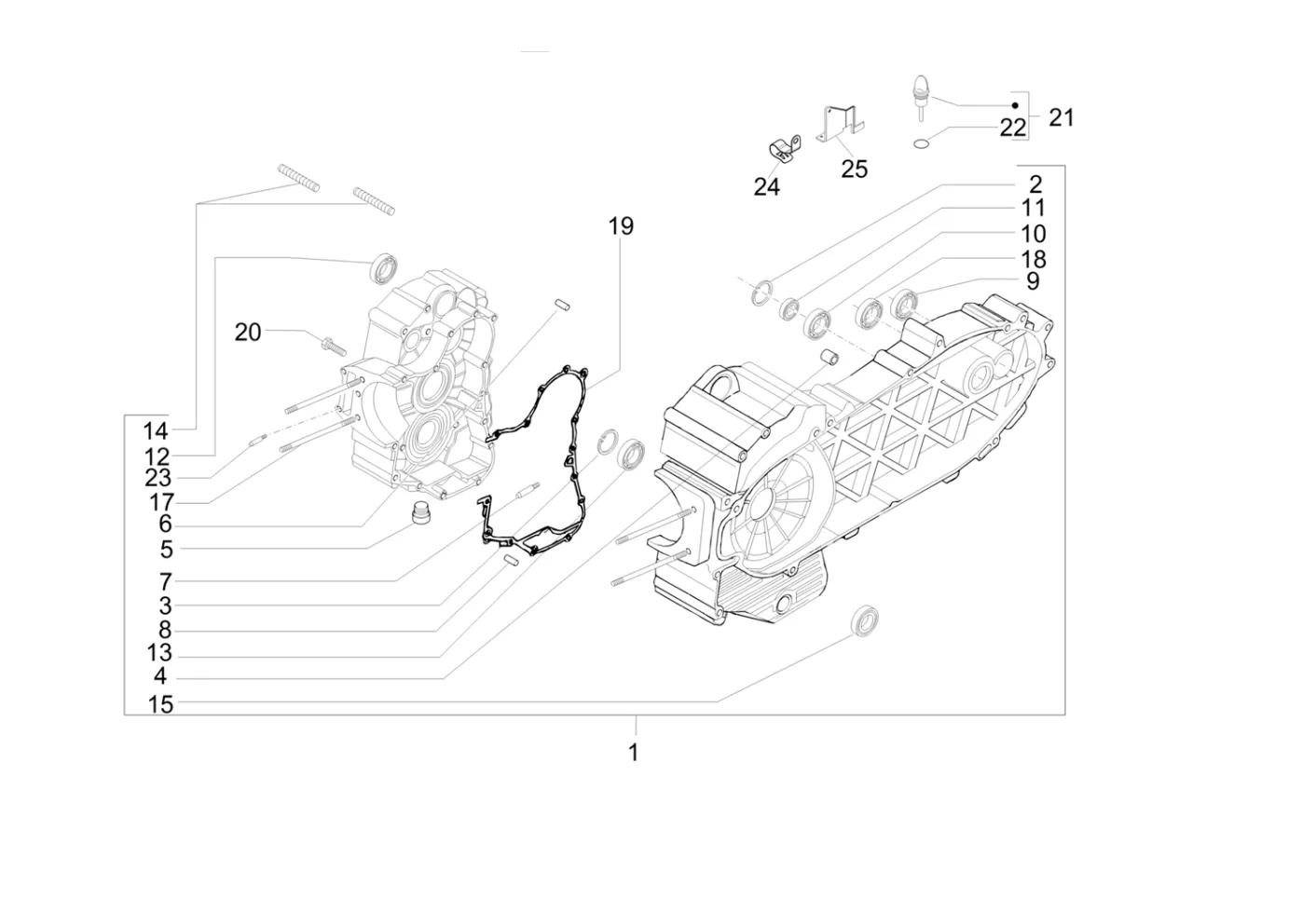 21
22
25
24
2
11
10
18
9
19
20
14
12
23
17
6
5
7
3
8
13
4
15
1